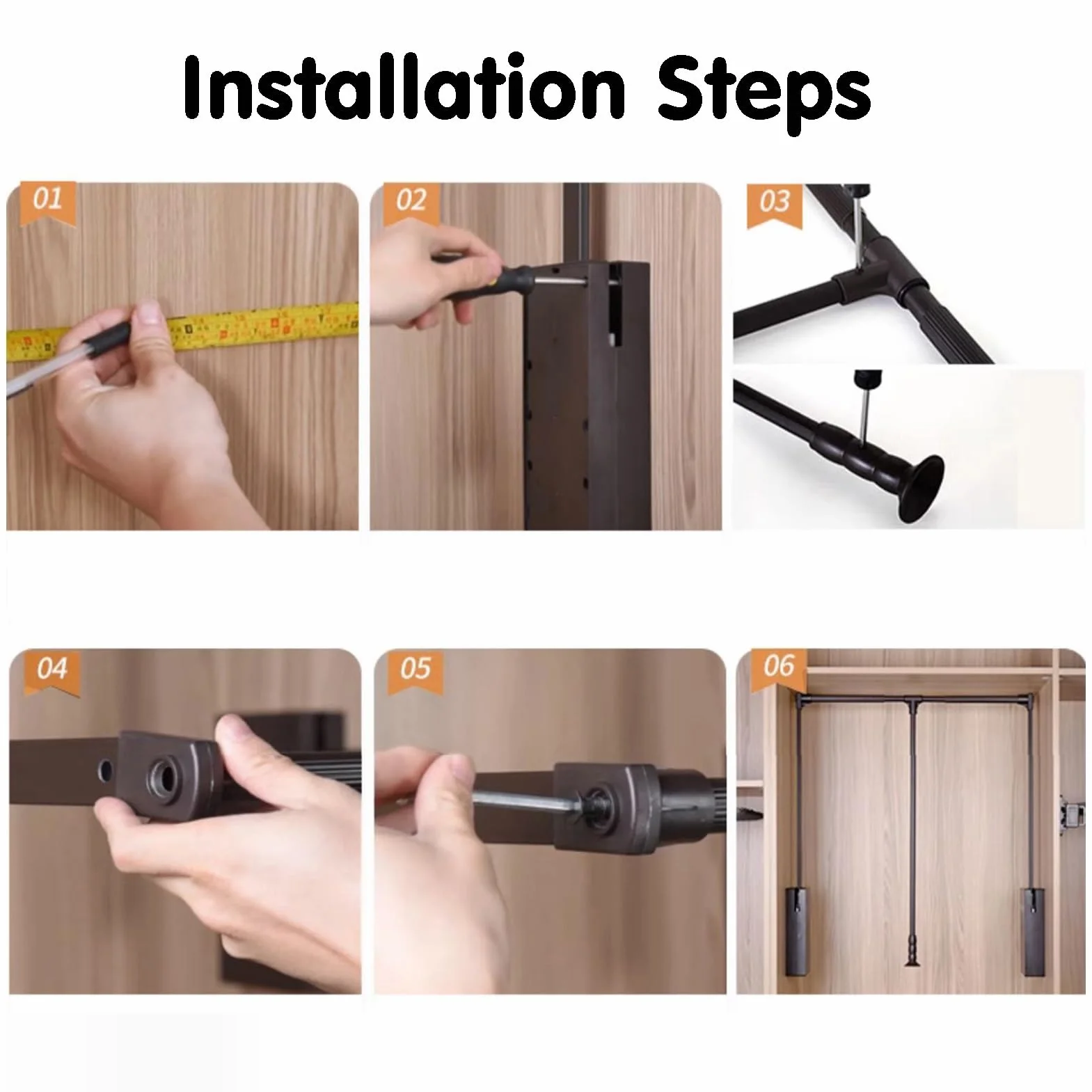 Installation Steps

01

02

03

04

05

06