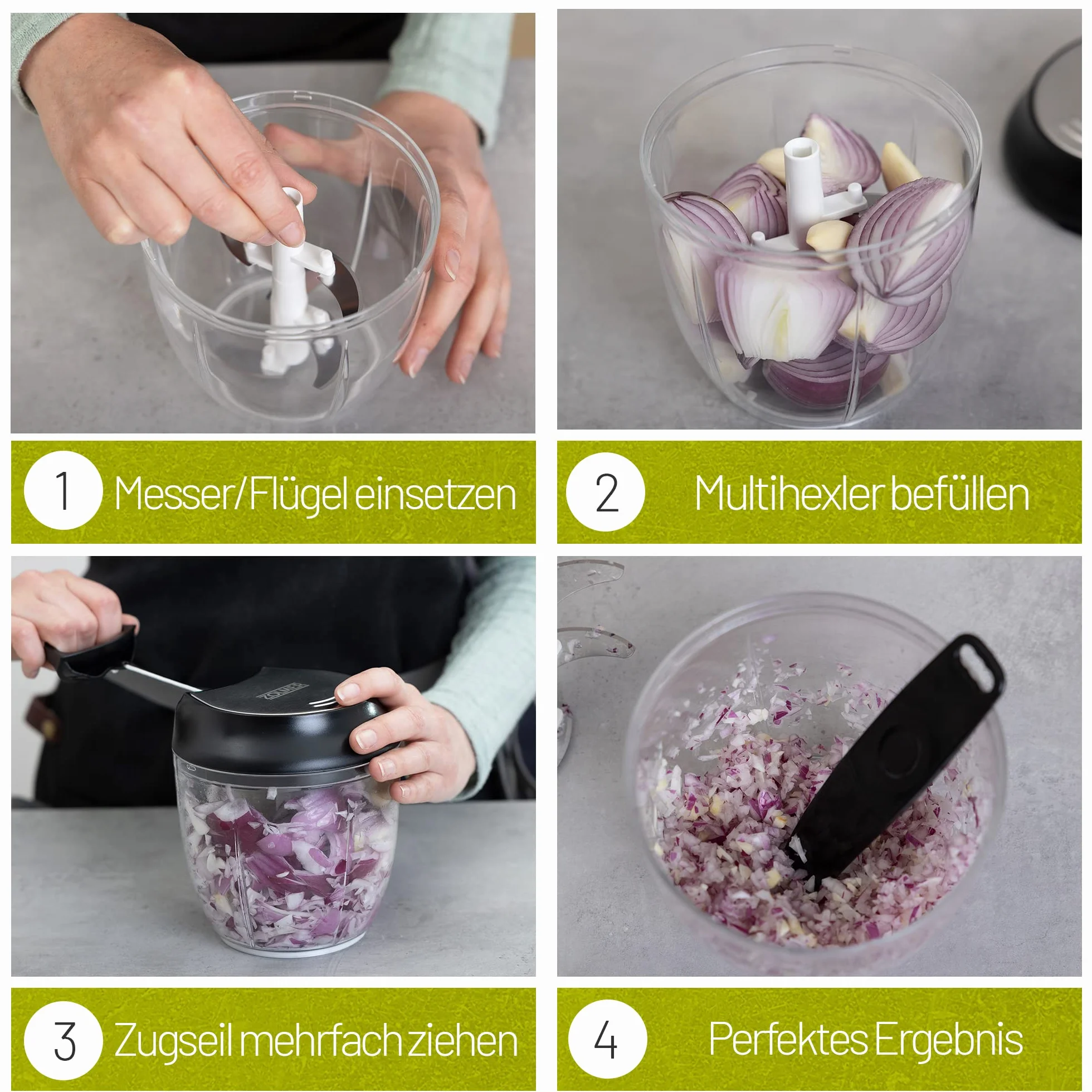 1 Messer/Flügel einsetzen

2 Multihexler befüllen

ZOLLNER

3 Zugseil mehrfach ziehen

4 Perfektes Ergebnis