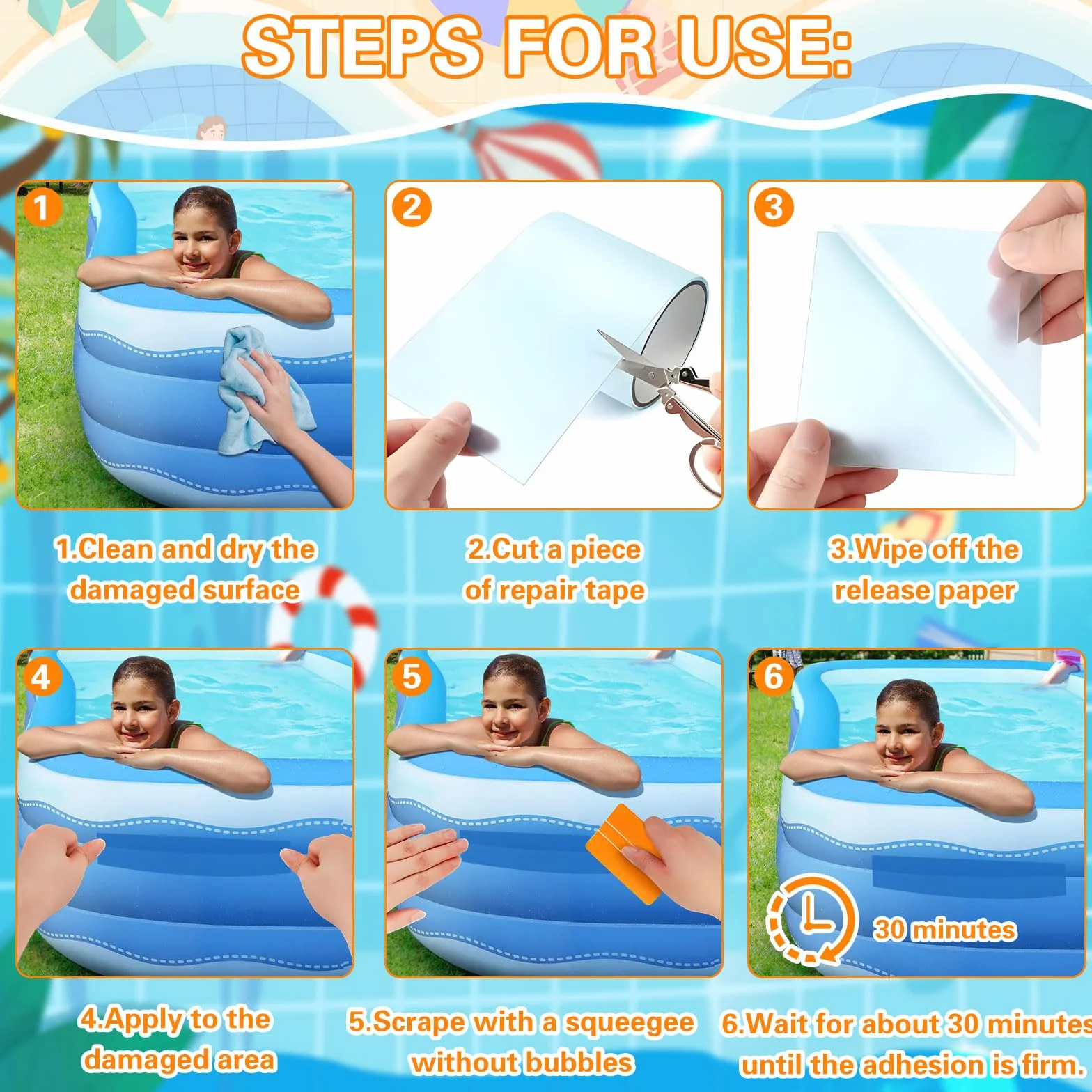 STEPS FOR USE:

1

2

3

1.Clean and dry the damaged surface

2.Cut a piece of repair tape

3.Wipe off the release paper

4

5

6

30 minutes

4.Apply to the damaged area

5.Scrape with a squeegee without bubbles

6.Wait for about 30 minutes until the adhesion is firm.