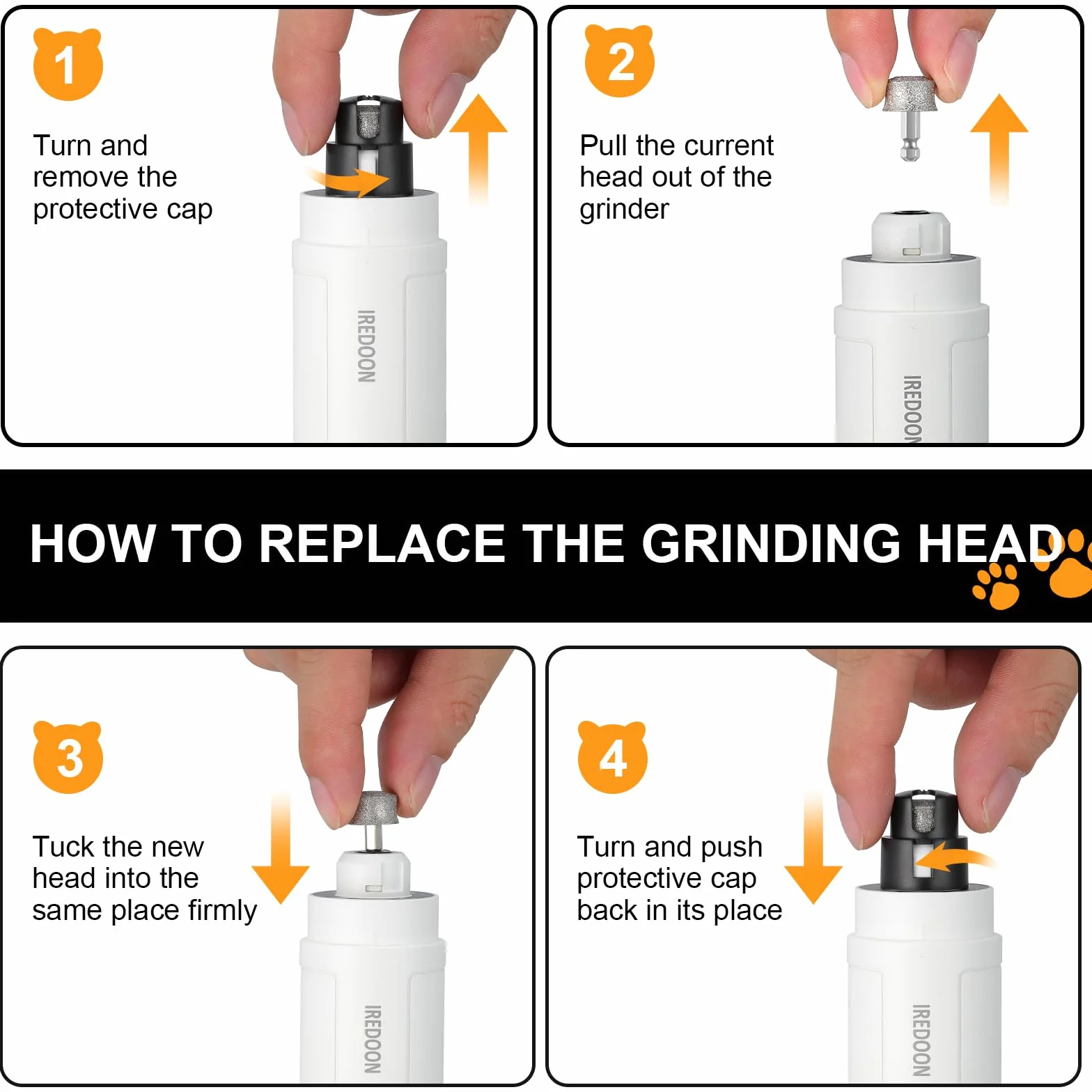 1

Turn and remove the protective cap

IREDOON

2

Pull the current head out of the grinder

IREDOON

HOW TO REPLACE THE GRINDING HEAD

3

Tuck the new head into the same place firmly

IREDOON

4

Turn and push protective cap back in its place

IREDOON