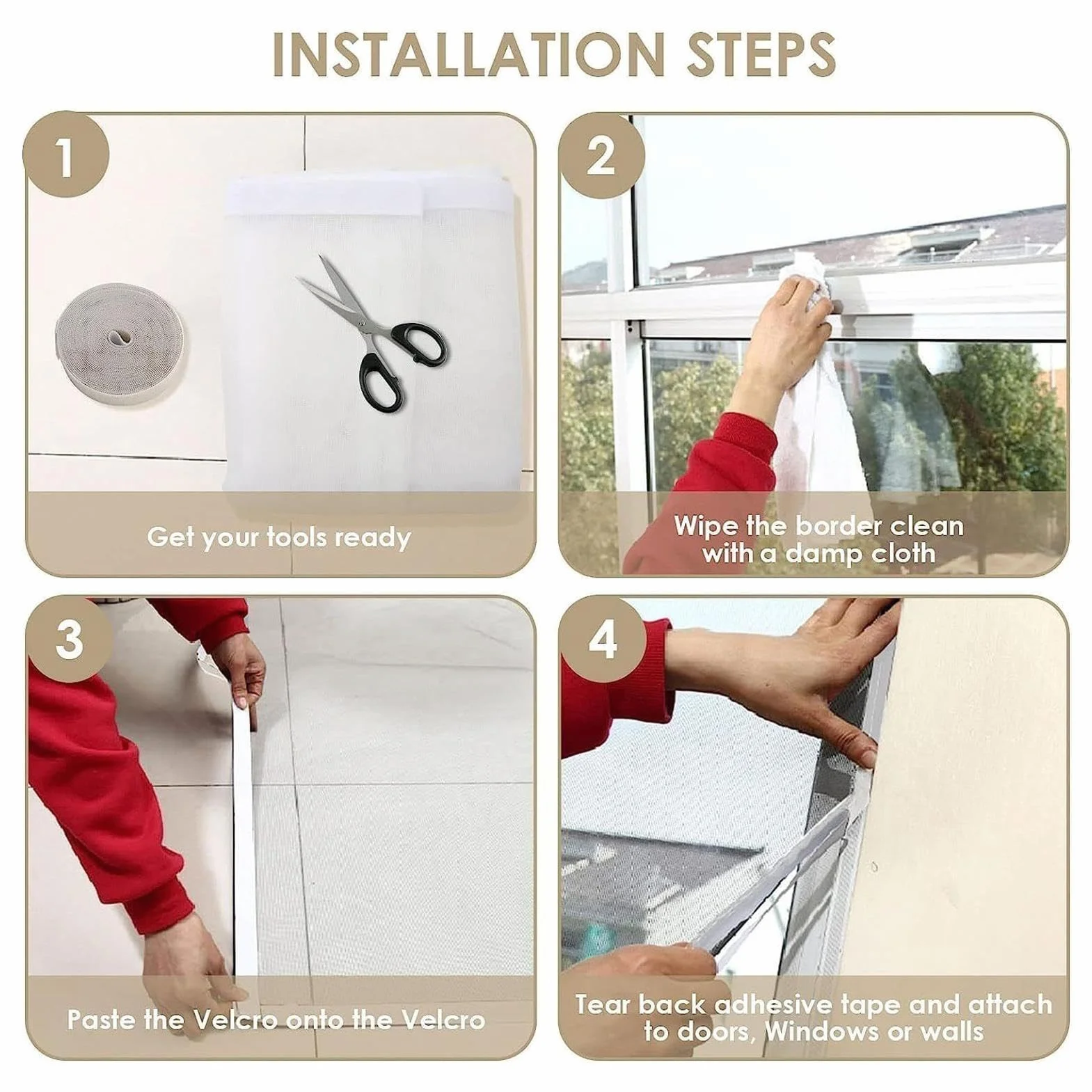 INSTALLATION STEPS

1

Get your tools ready

2

Wipe the border clean with a damp cloth

3

Paste the Velcro onto the Velcro

4

Tear back adhesive tape and attach to doors, Windows or walls