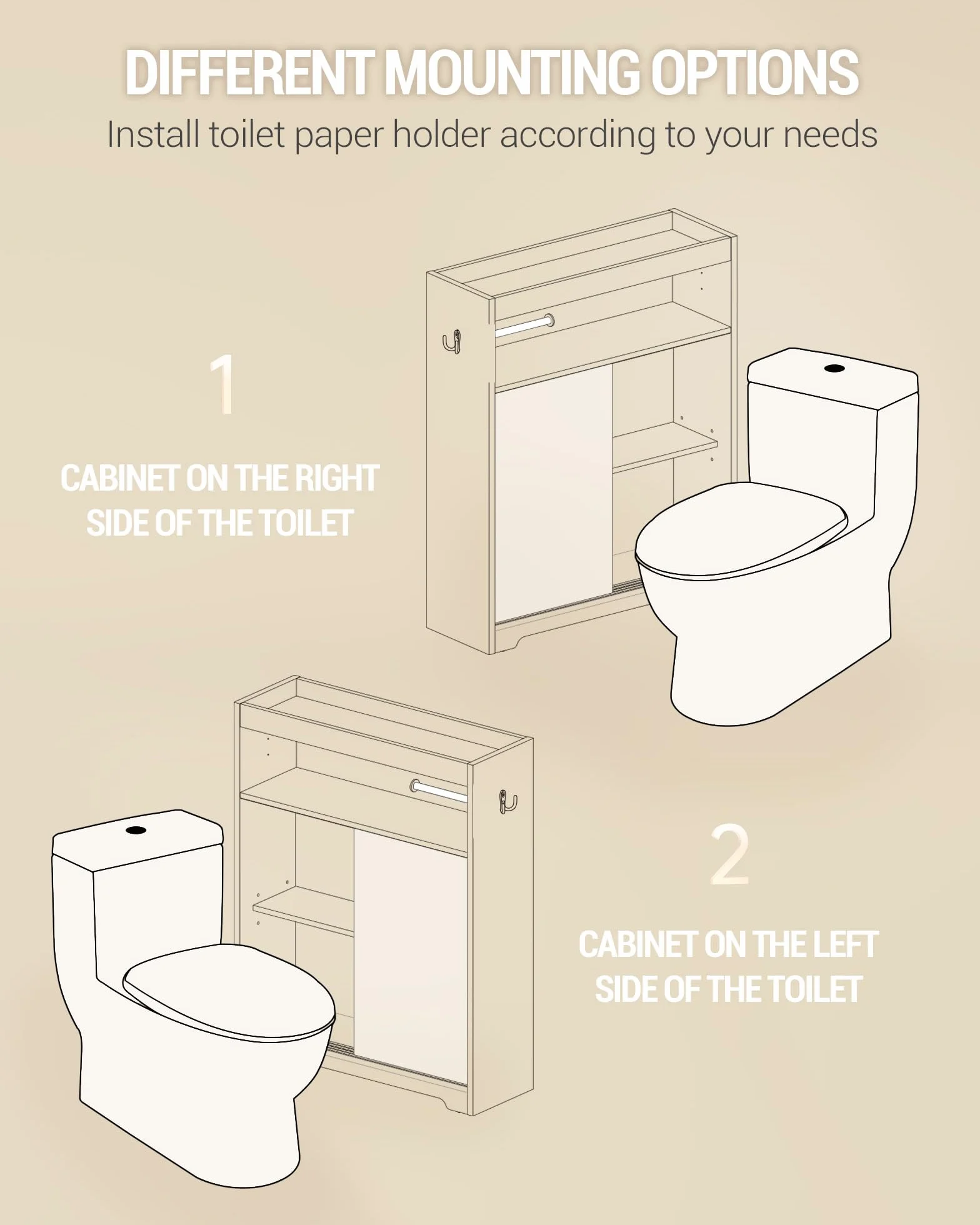 DIFFERENT MOUNTING OPTIONS

Install toilet paper holder according to your needs

1

CABINET ON THE RIGHT SIDE OF THE TOILET

2

CABINET ON THE LEFT SIDE OF THE TOILET