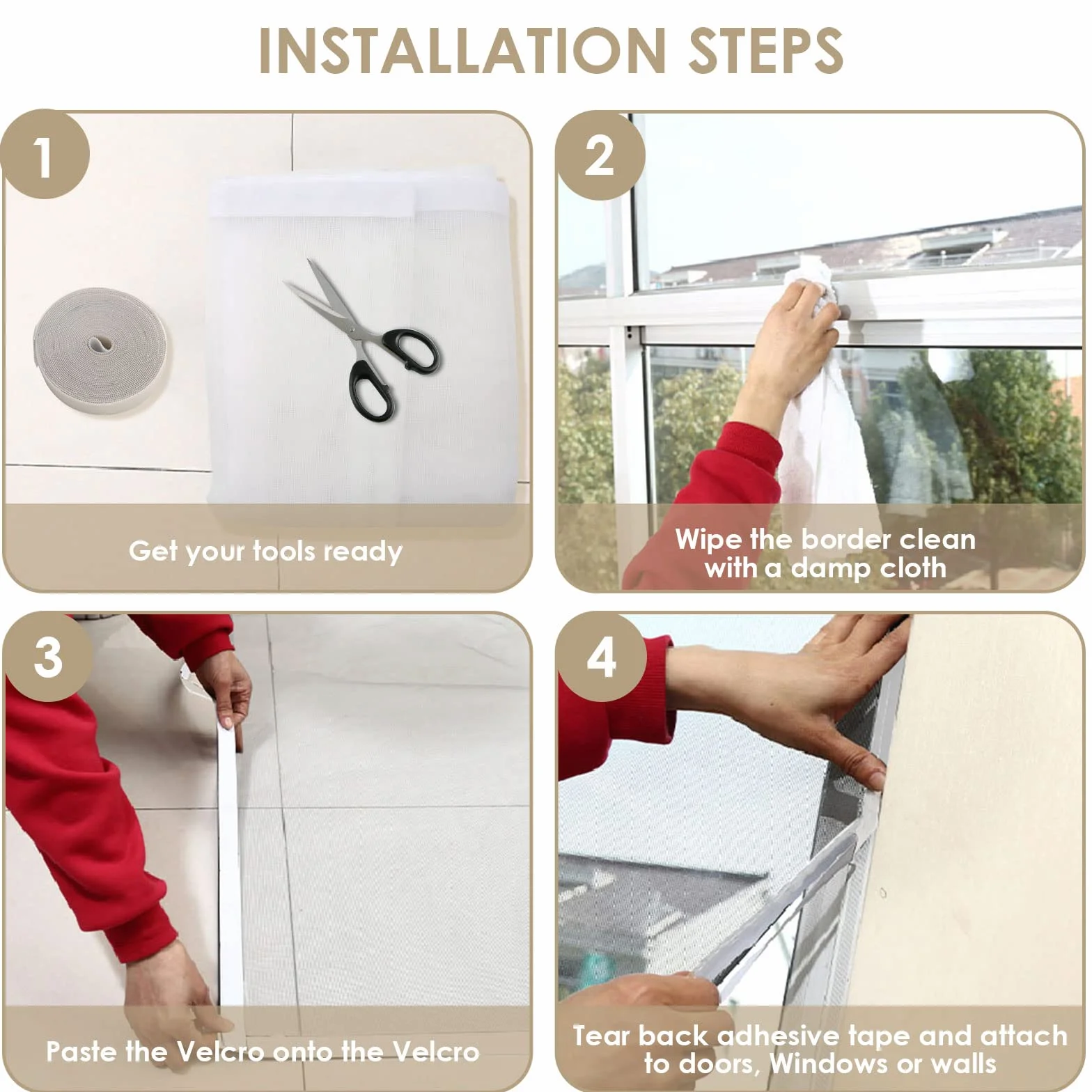 INSTALLATION STEPS

1

Get your tools ready

2

Wipe the border clean with a damp cloth

3

Paste the Velcro onto the Velcro

4

Tear back adhesive tape and attach to doors, Windows or walls