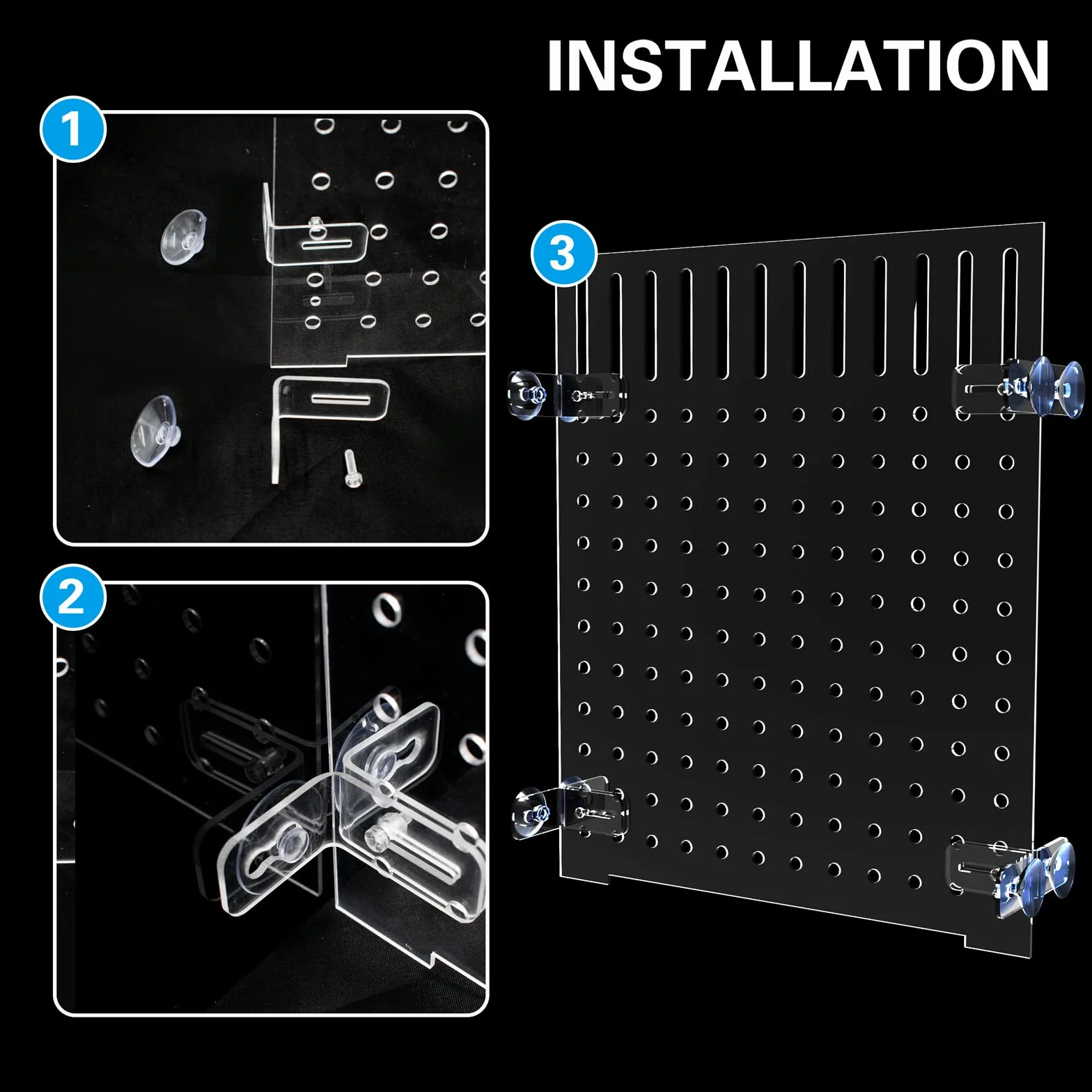 INSTALLATION

1

2

3