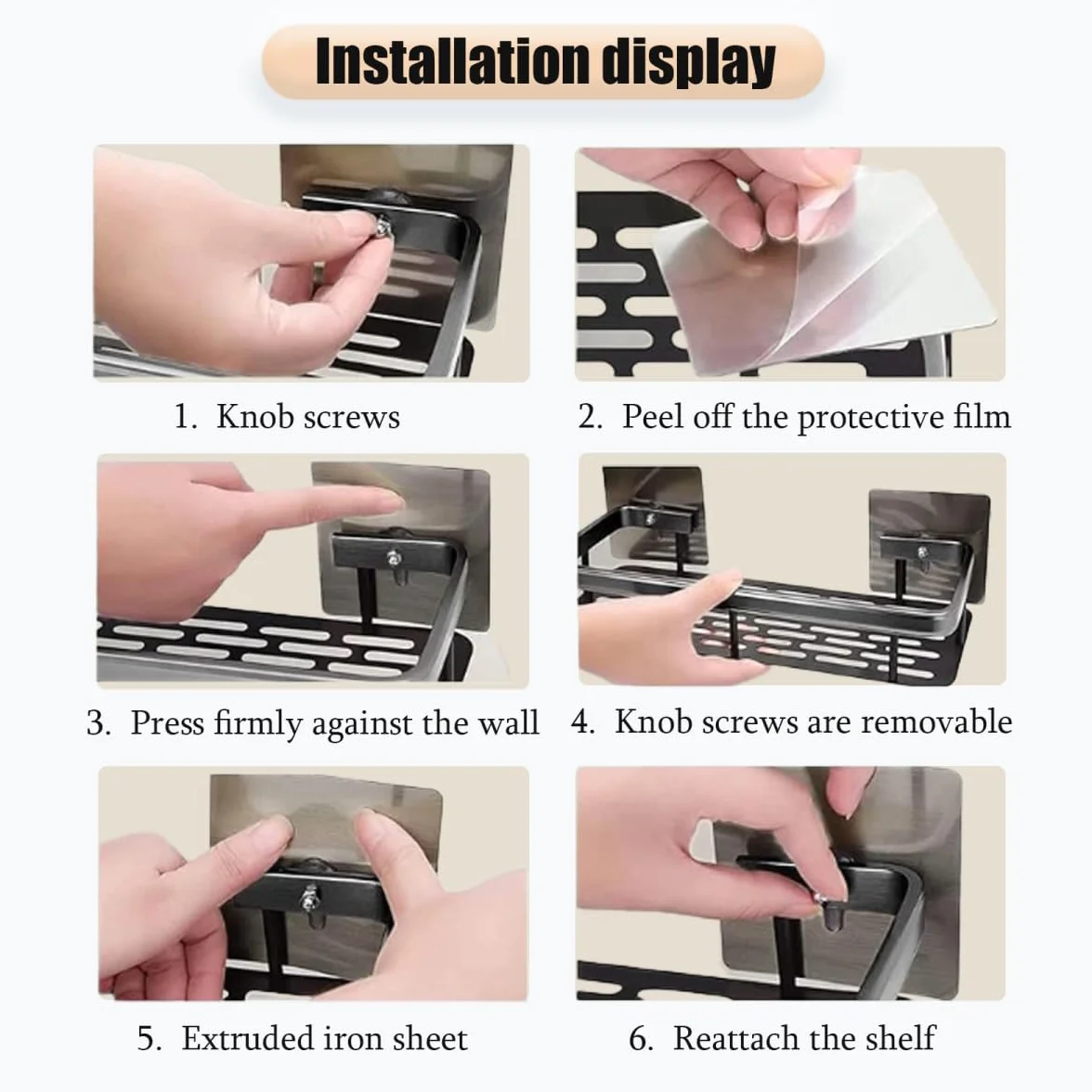 Installation display

1. Knob screws

2. Peel off the protective film

3. Press firmly against the wall

4. Knob screws are removable

5. Extruded iron sheet

6. Reattach the shelf