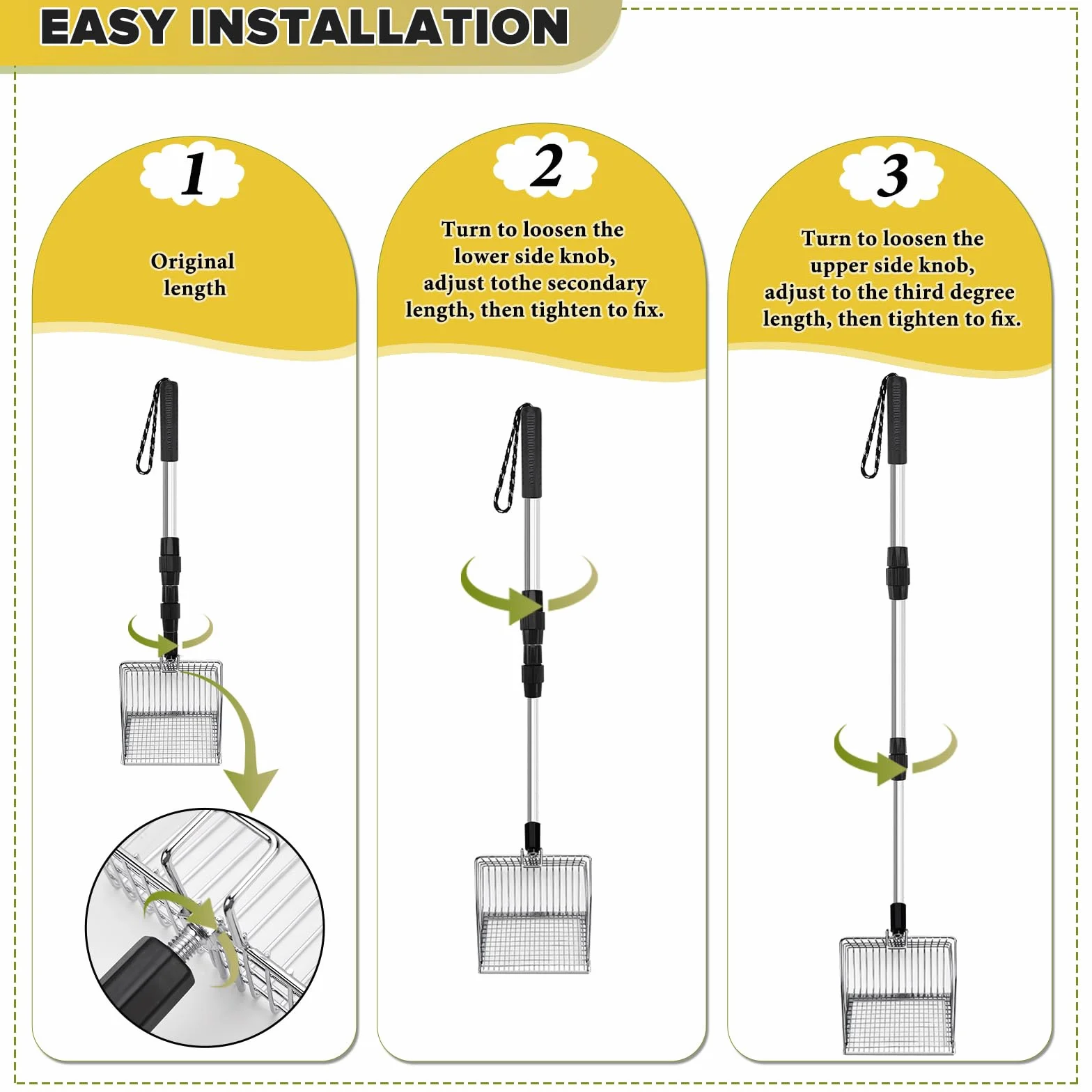 EASY INSTALLATION

1

Original length

2

Turn to loosen the lower side knob, adjust tothe secondary length, then tighten to fix.

3

Turn to loosen the upper side knob, adjust to the third degree length, then tighten to fix.