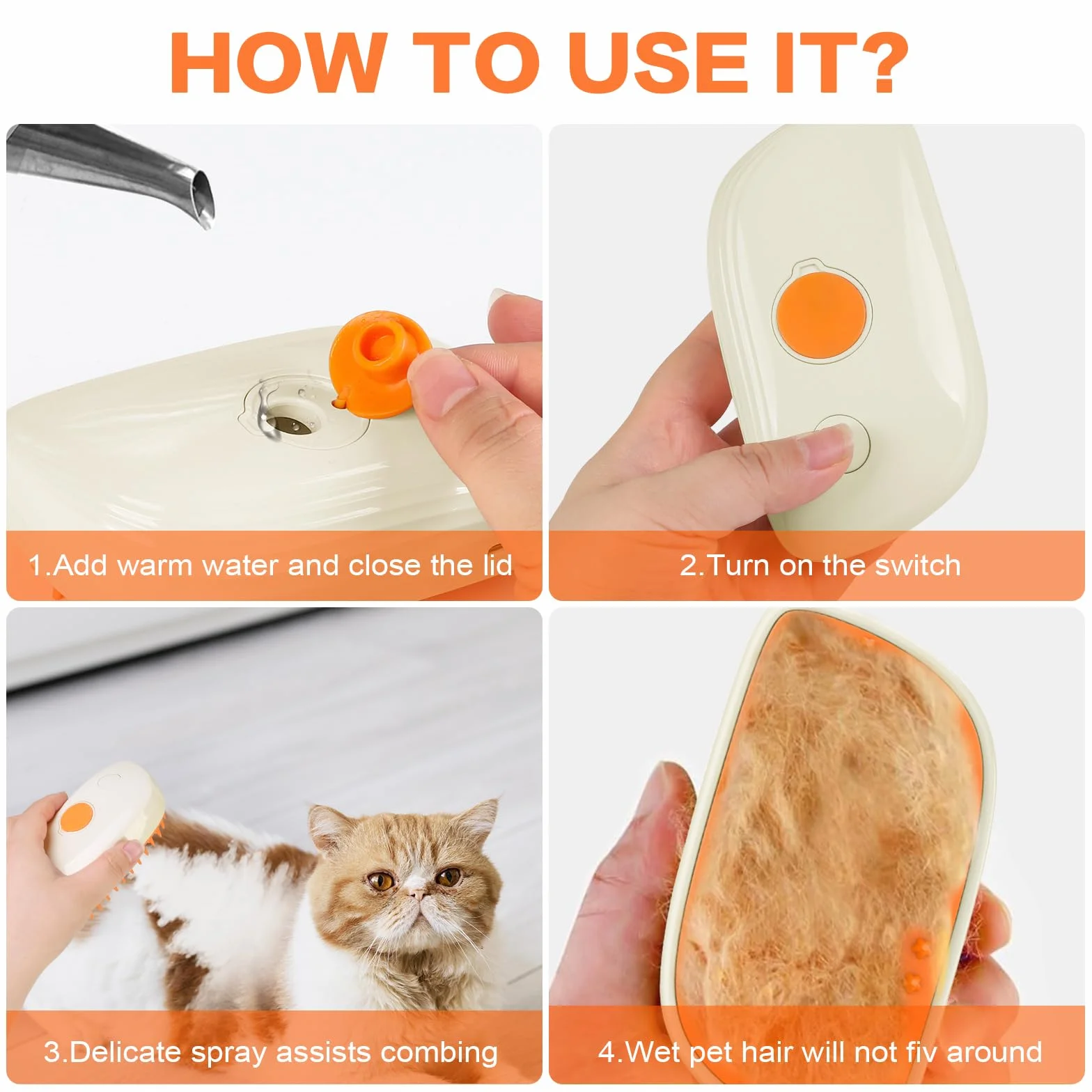 HOW TO USE IT?

1.Add warm water and close the lid

2.Turn on the switch

3.Delicate spray assists combing

4.Wet pet hair will not fiv around