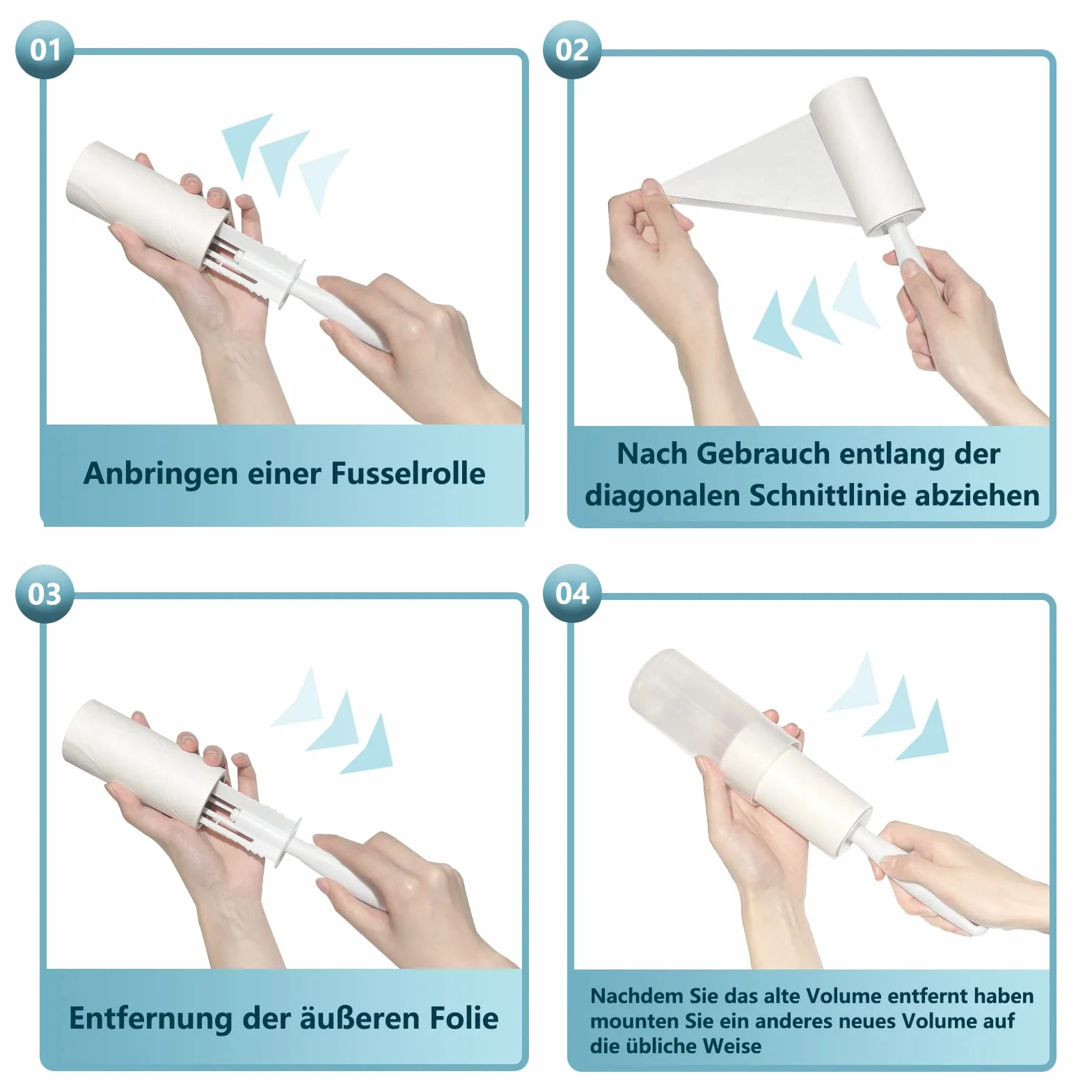 01

Anbringen einer Fusselrolle

02

Nach Gebrauch entlang der diagonalen Schnittlinie abziehen

03

Entfernung der äußeren Folie

04

Nachdem Sie das alte Volume entfernt haben mounten Sie ein anderes neues Volume auf die übliche Weise