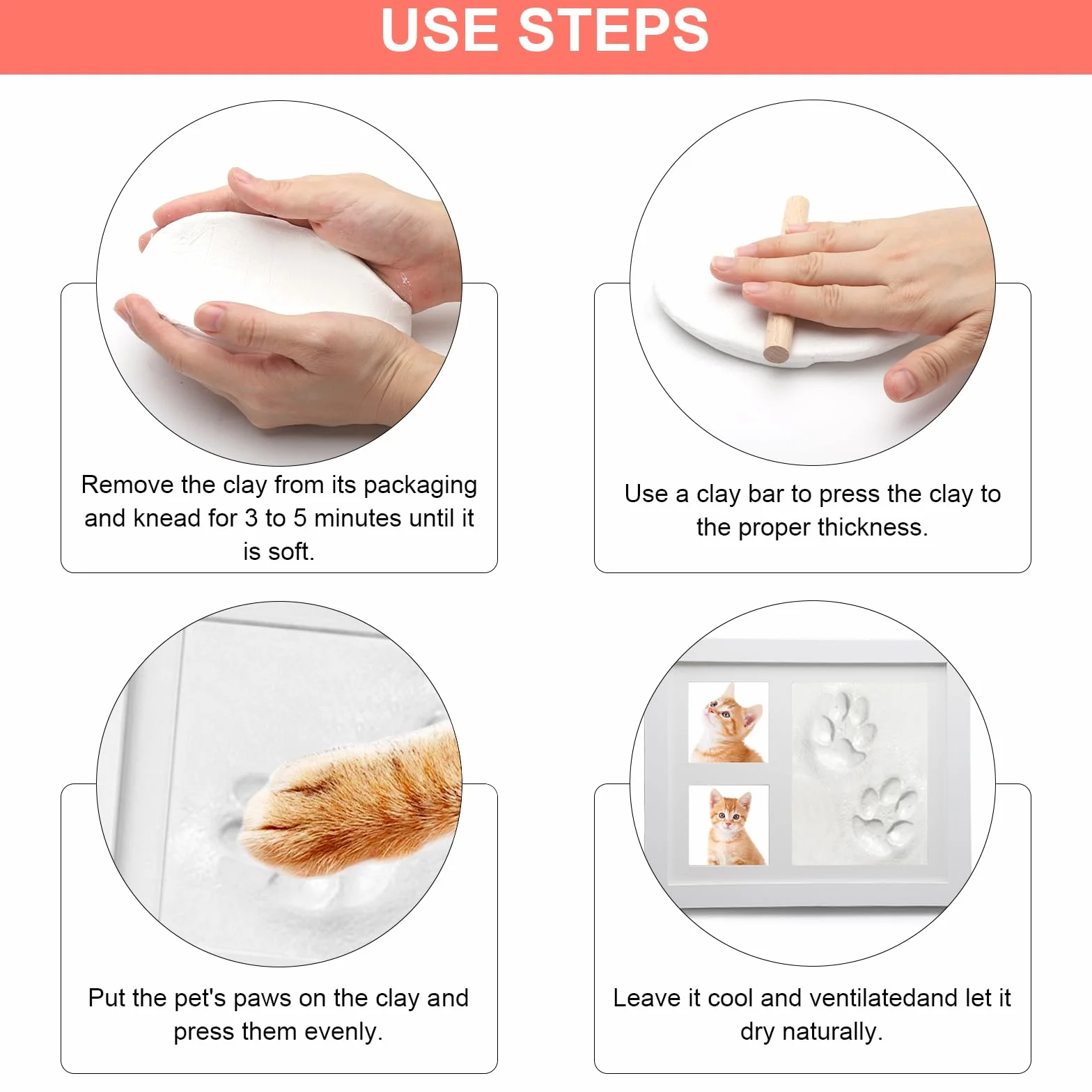 USE STEPS

Remove the clay from its packaging and knead for 3 to 5 minutes until it is soft.

Use a clay bar to press the clay to the proper thickness.

Put the pet's paws on the clay and press them evenly.

Leave it cool and ventilatedand let it dry naturally.