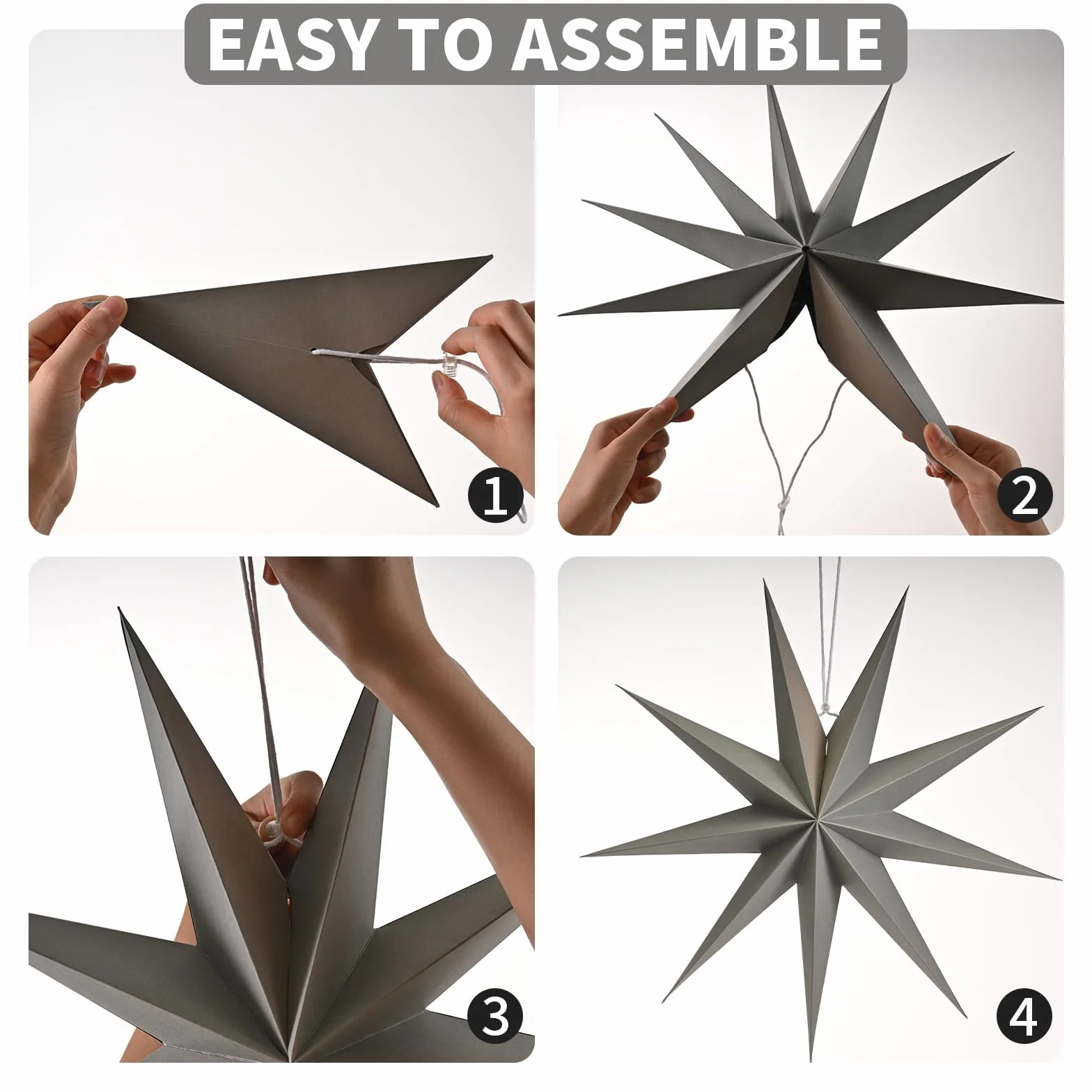 EASY TO ASSEMBLE

1

2

3

4