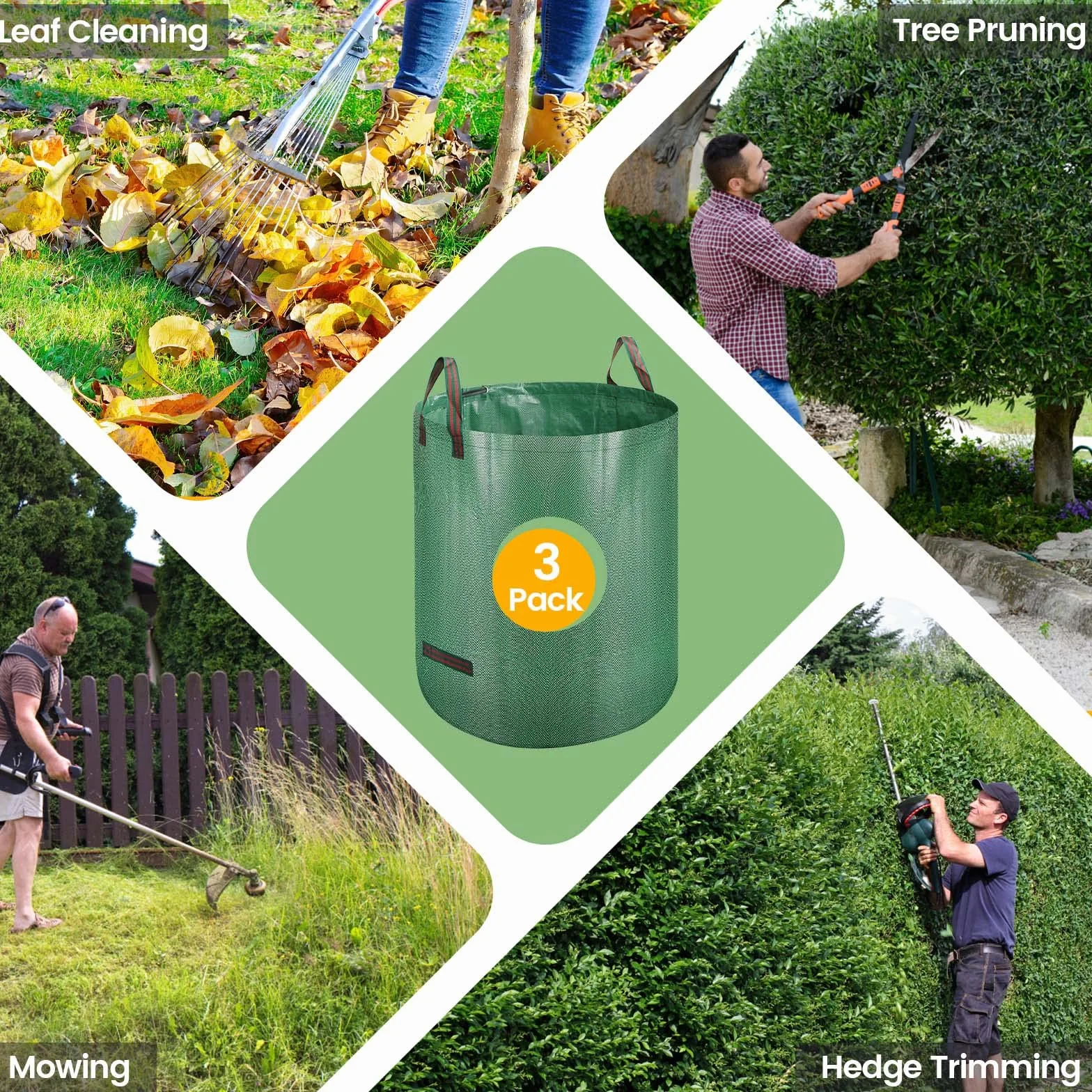 Leaf Cleaning

Tree Pruning

3
Pack

Mowing

Hedge Trimming