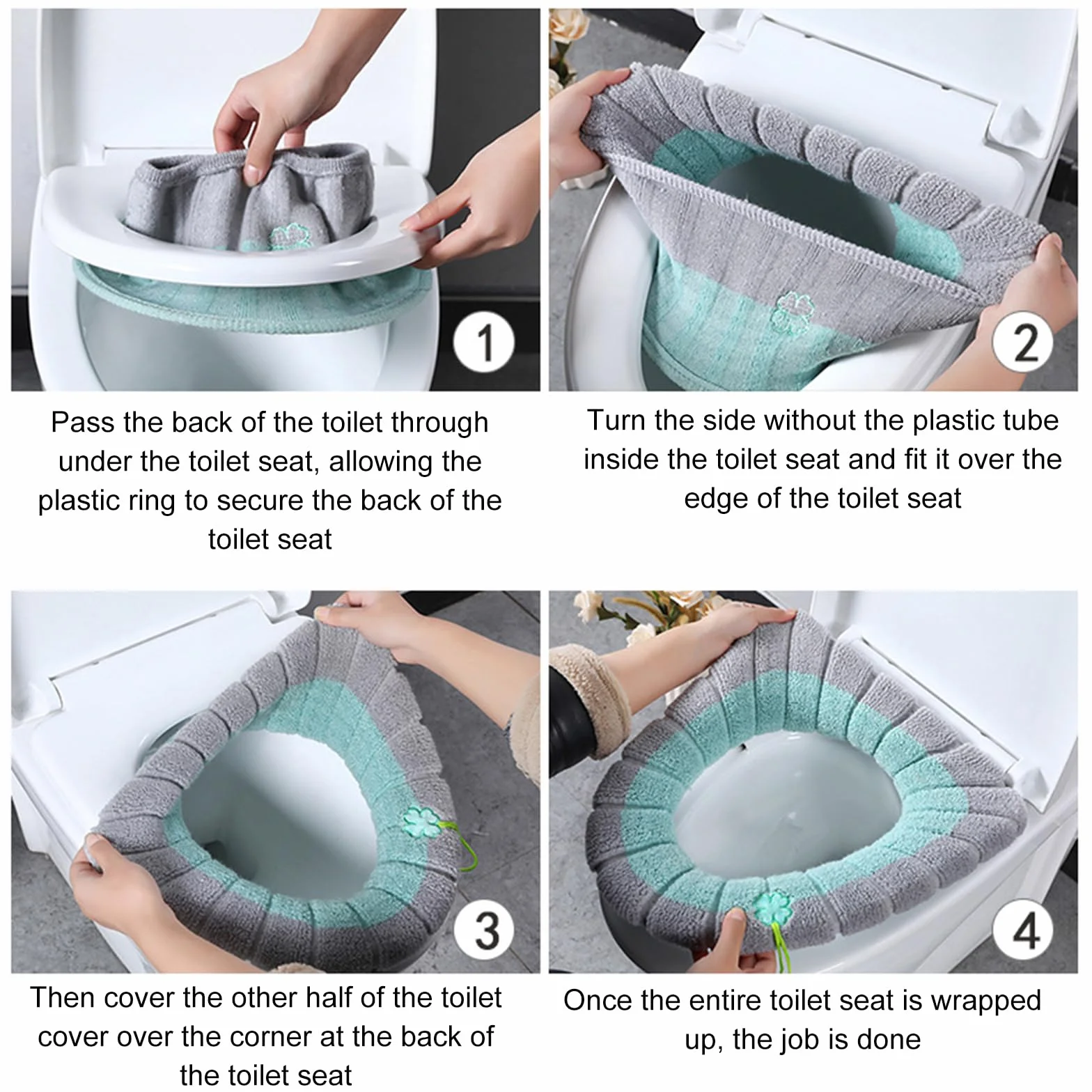 1

Pass the back of the toilet through under the toilet seat, allowing the plastic ring to secure the back of the toilet seat

2

Turn the side without the plastic tube inside the toilet seat and fit it over the edge of the toilet seat

3

Then cover the other half of the toilet cover over the corner at the back of the toilet seat

4

Once the entire toilet seat is wrapped up, the job is done