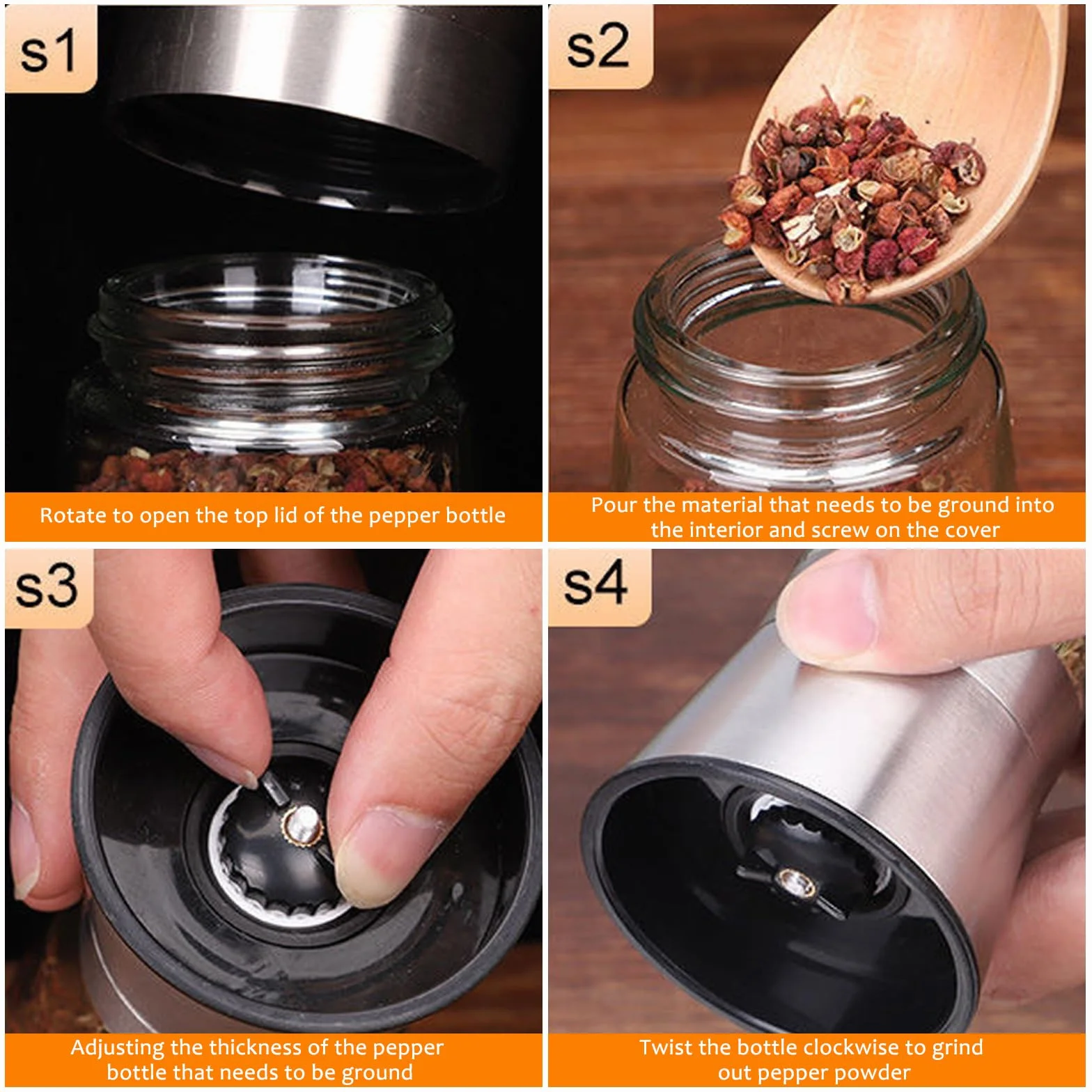 s1

Rotate to open the top lid of the pepper bottle

s2

Pour the material that needs to be ground into the interior and screw on the cover

s3

Adjusting the thickness of the pepper bottle that needs to be ground

s4

Twist the bottle clockwise to grind out pepper powder