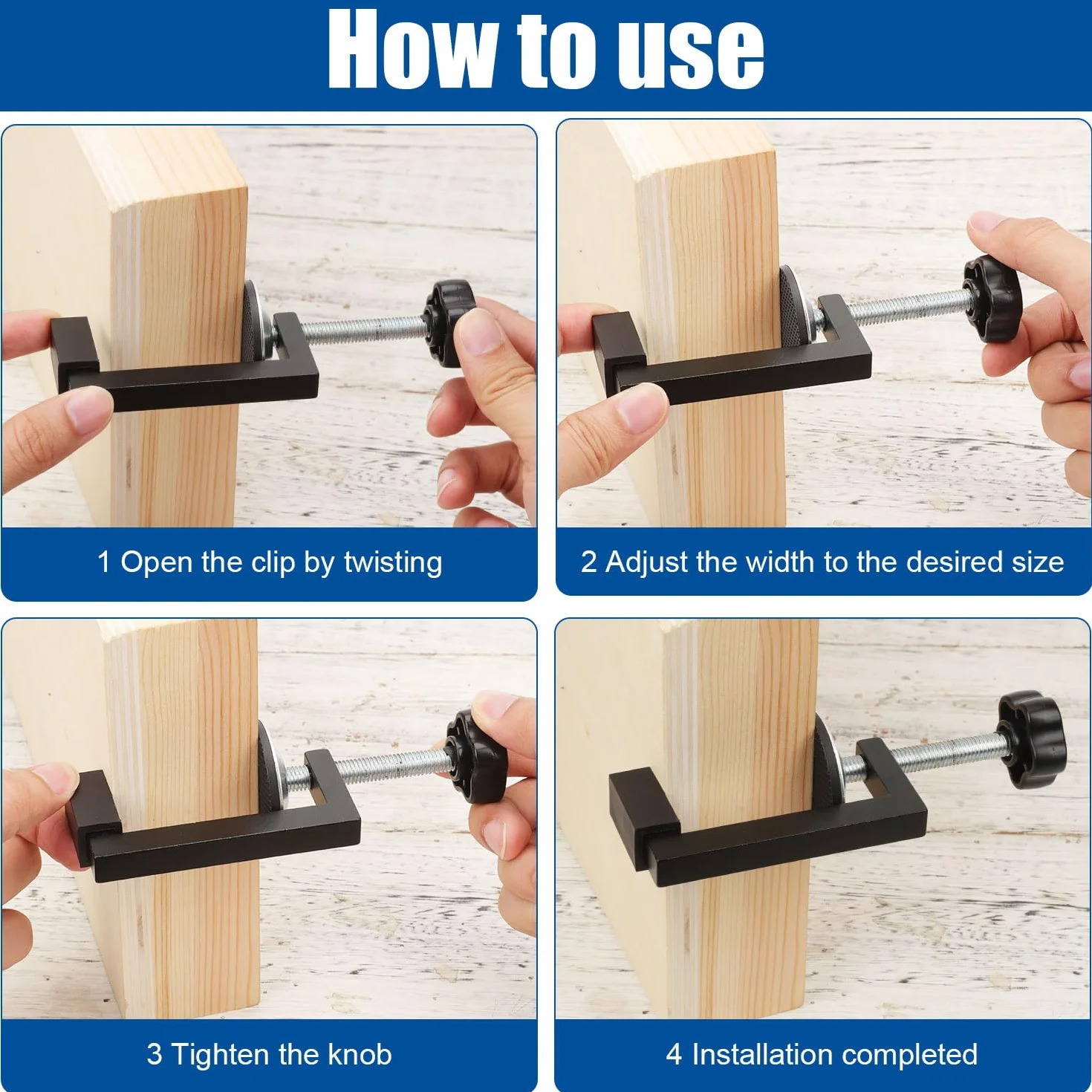 How to use

1 Open the clip by twisting

2 Adjust the width to the desired size

3 Tighten the knob

4 Installation completed