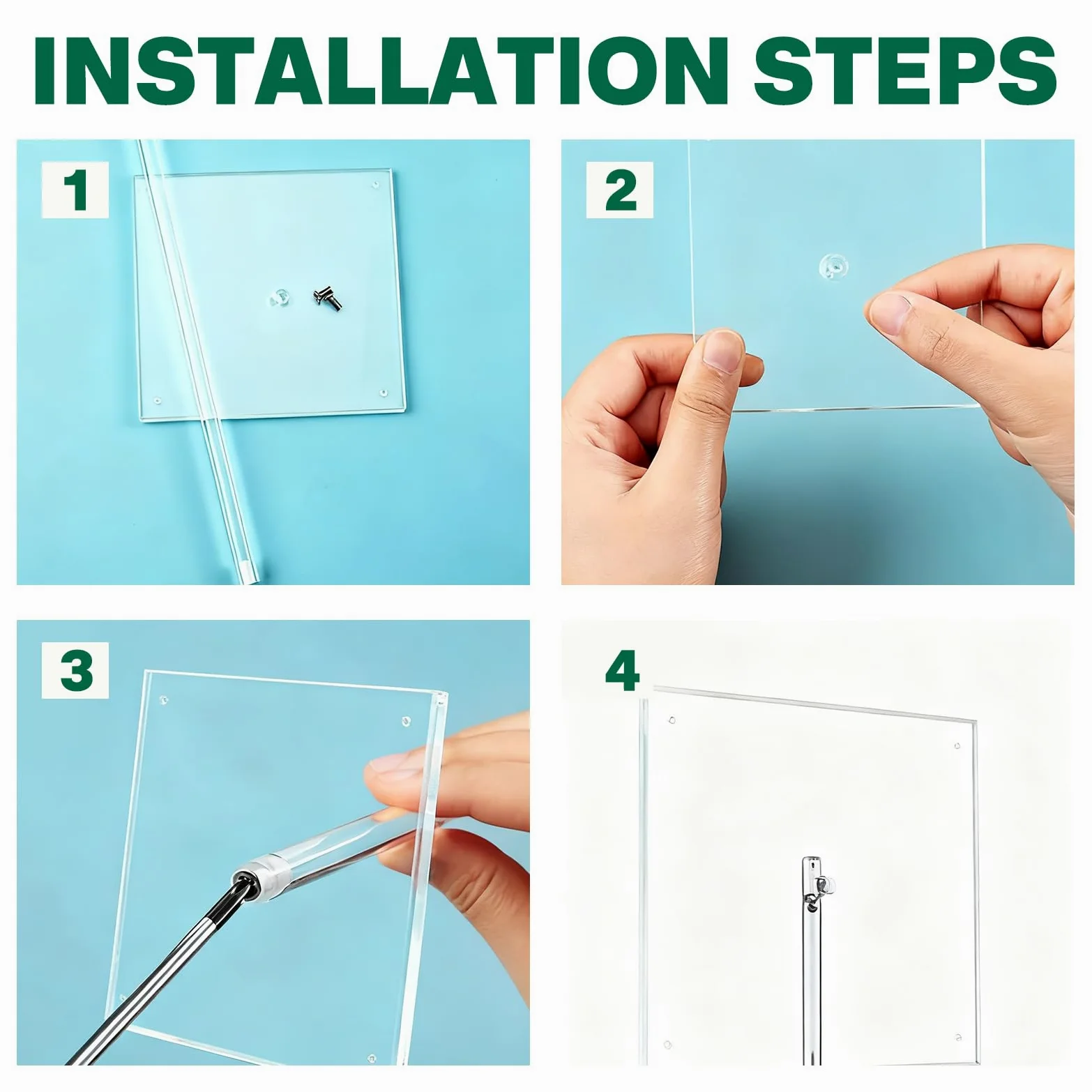 INSTALLATION STEPS

1

2

3

4