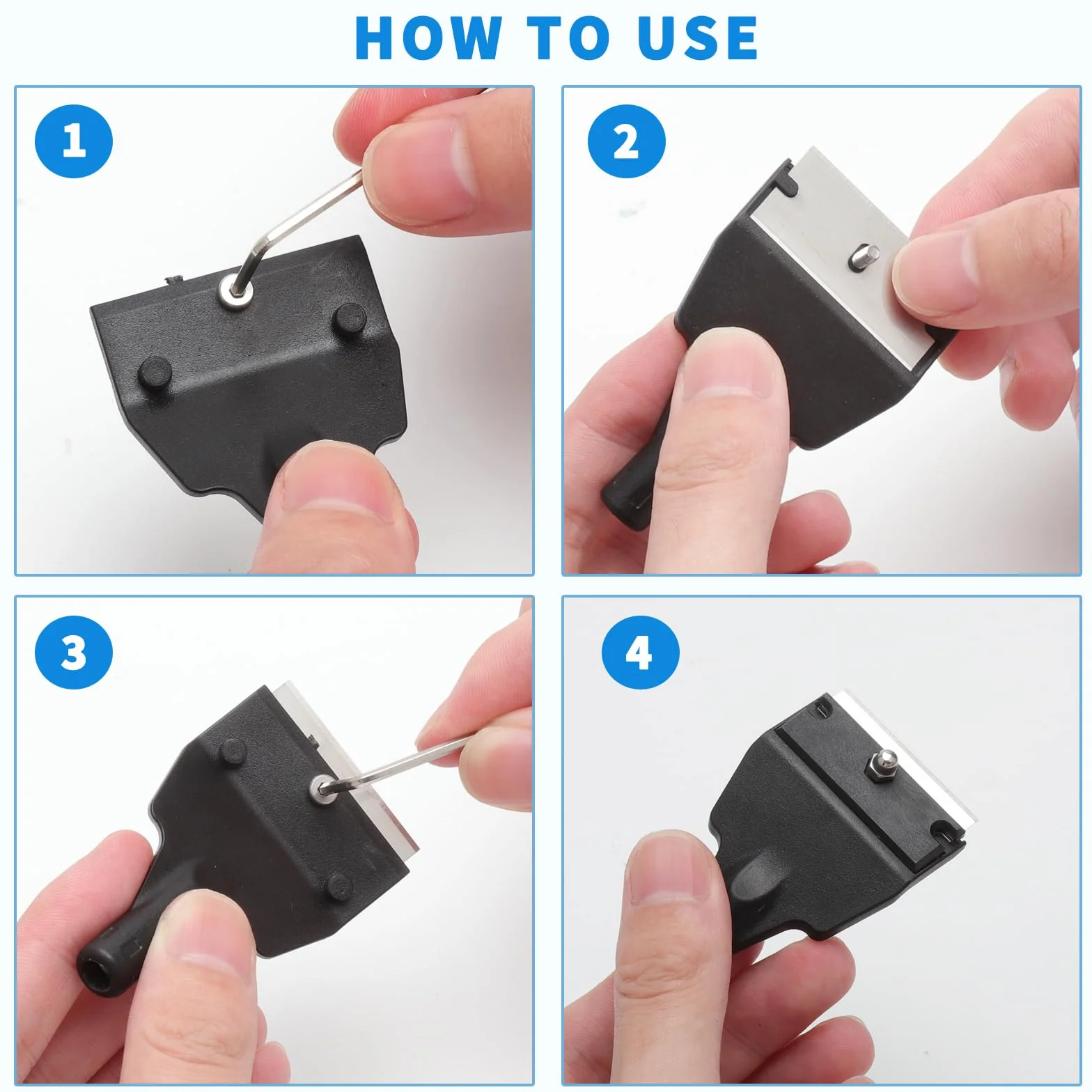 HOW TO USE

1

2

3

4