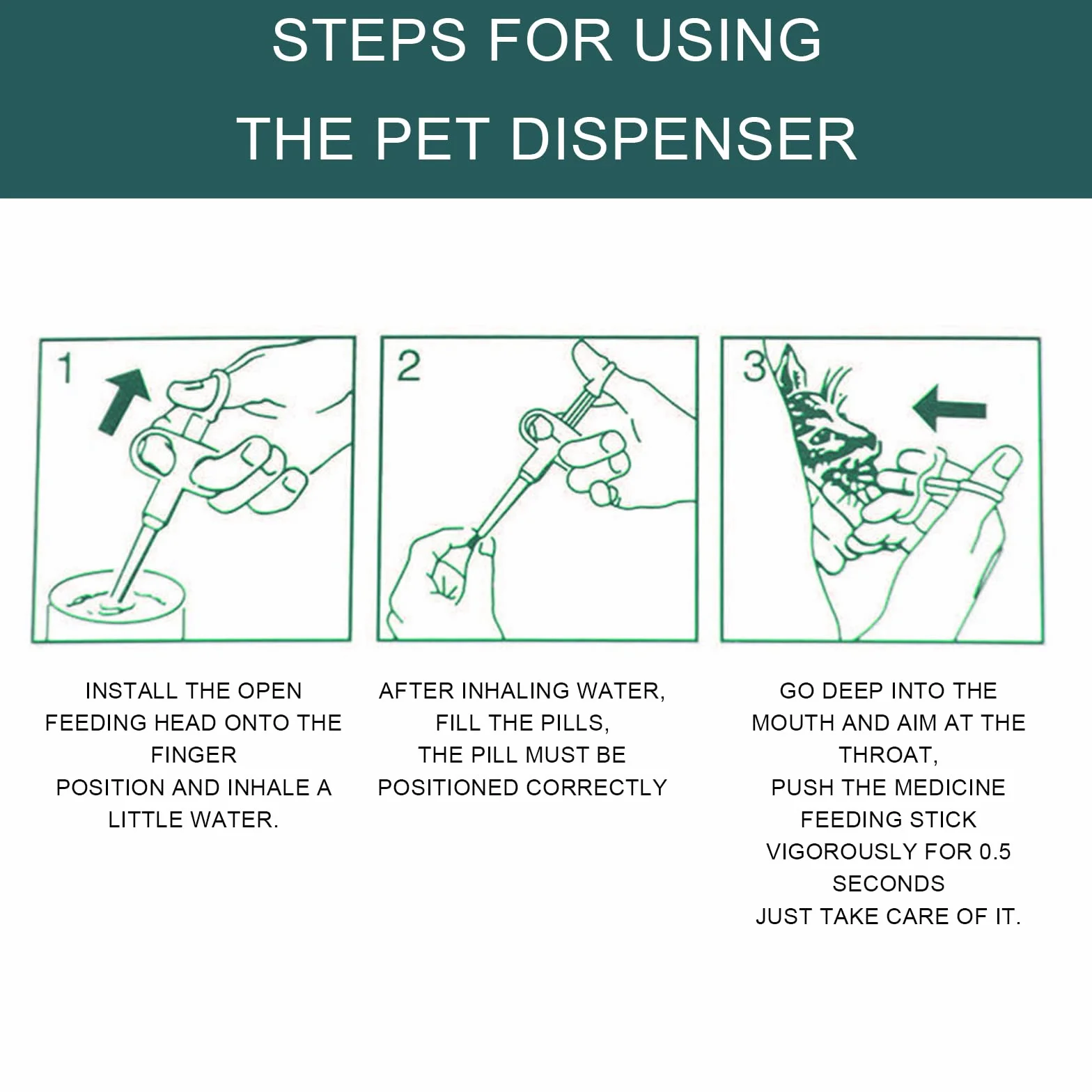 STEPS FOR USING THE PET DISPENSER

1

2

3

INSTALL THE OPEN FEEDING HEAD ONTO THE FINGER POSITION AND INHALE A LITTLE WATER.

AFTER INHALING WATER, FILL THE PILLS, THE PILL MUST BE POSITIONED CORRECTLY

GO DEEP INTO THE MOUTH AND AIM AT THE THROAT, PUSH THE MEDICINE FEEDING STICK VIGOROUSLY FOR 0.5 SECONDS JUST TAKE CARE OF IT.