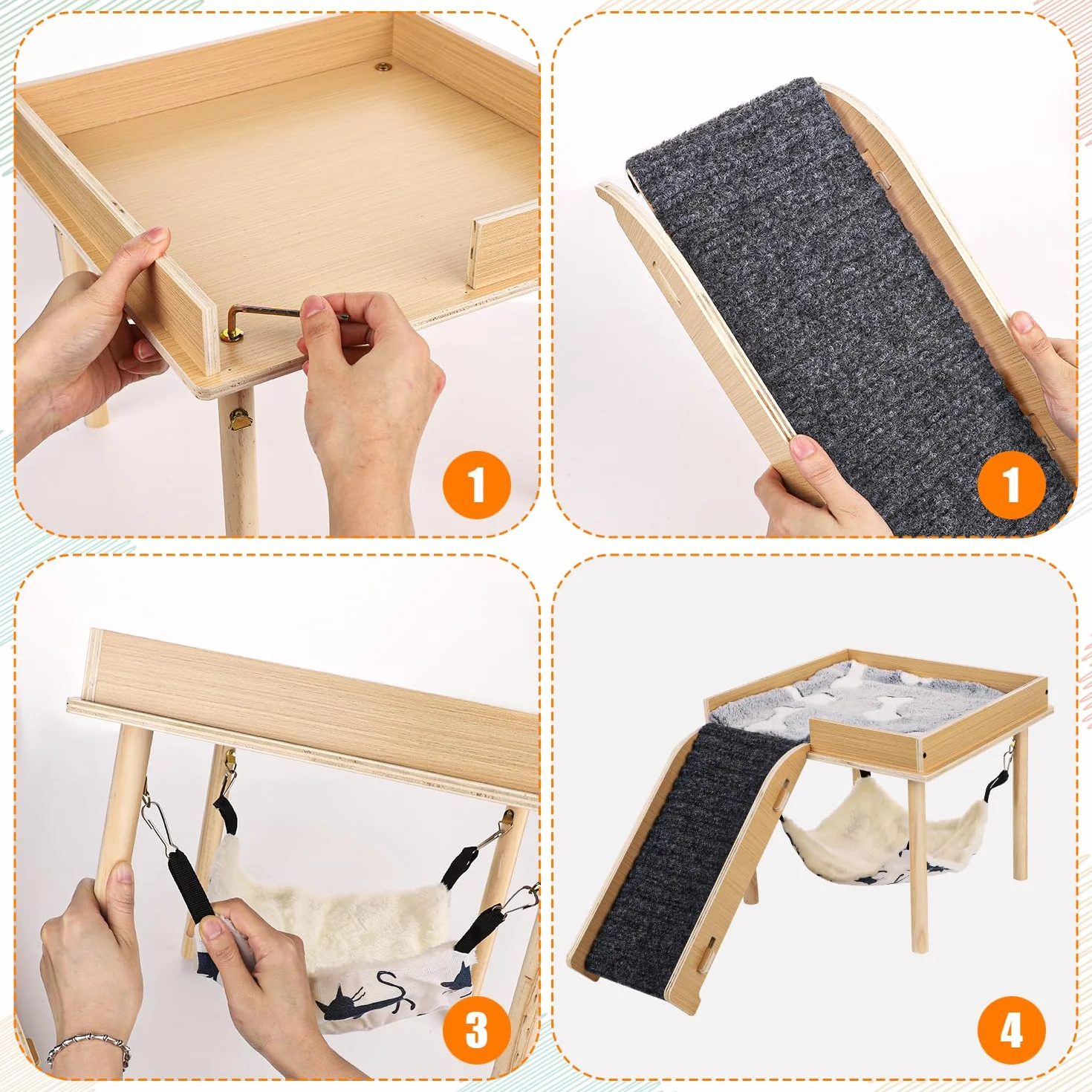 1

1

3

4