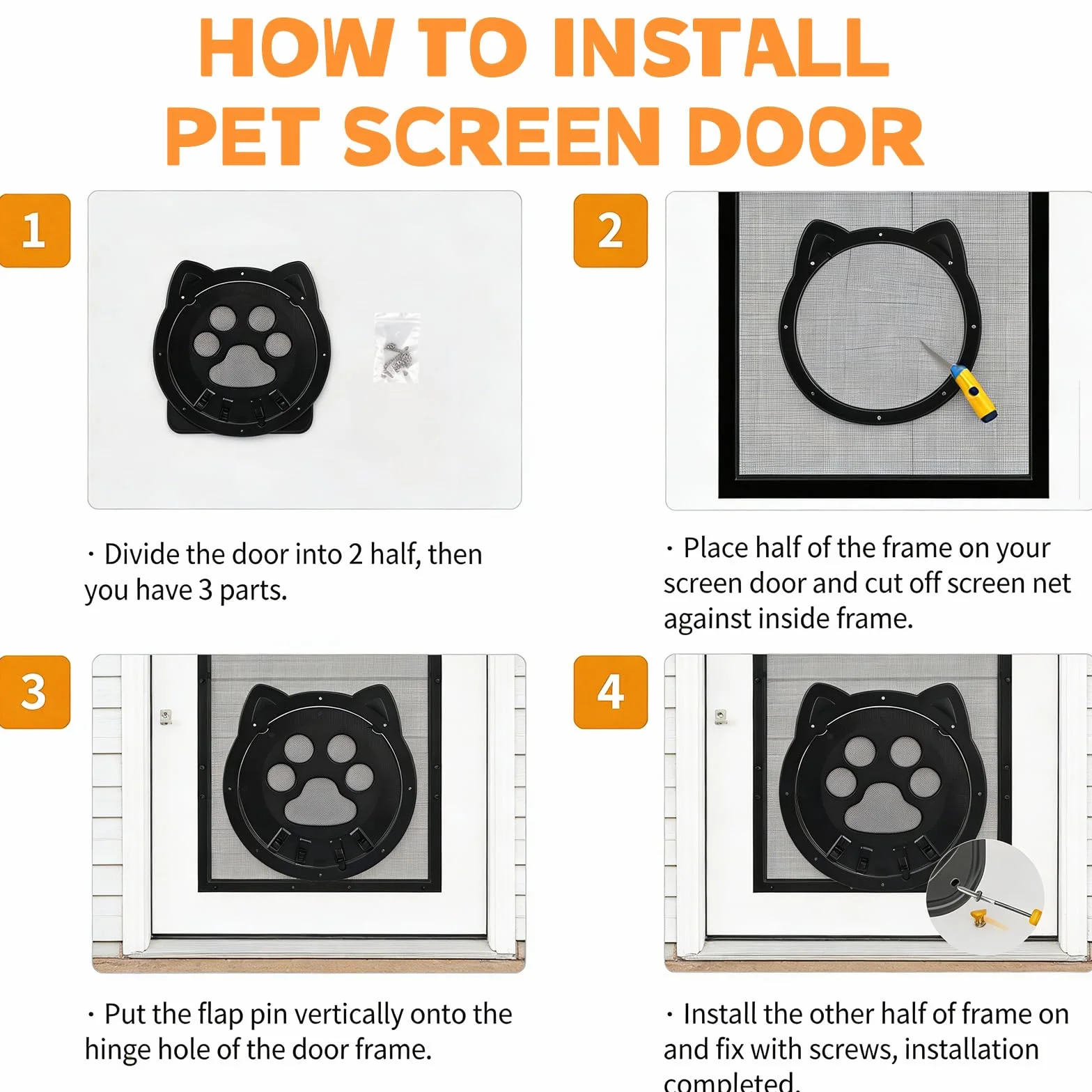 HOW TO INSTALL
PET SCREEN DOOR

1

· Divide the door into 2 half, then you have 3 parts.

2

· Place half of the frame on your screen door and cut off screen net against inside frame.

3

· Put the flap pin vertically onto the hinge hole of the door frame.

4

· Install the other half of frame on and fix with screws, installation completed.