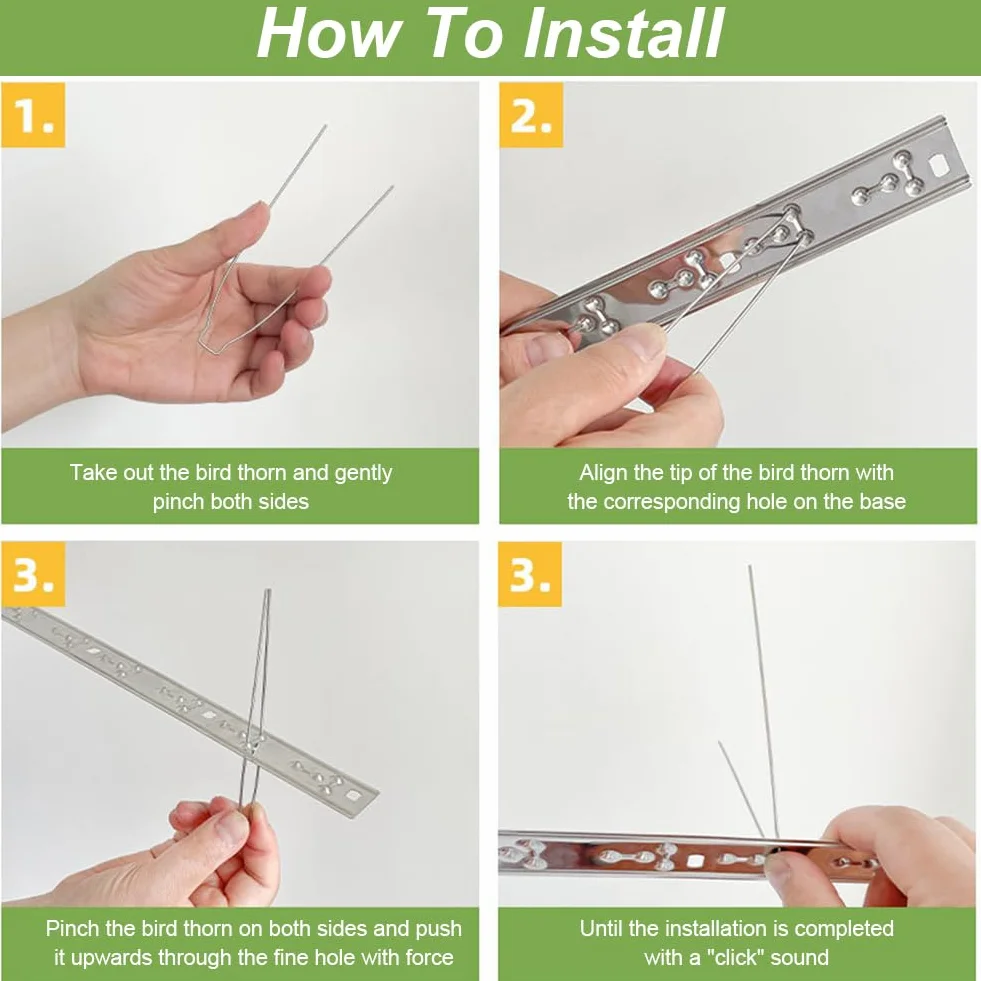 How To Install

1.

Take out the bird thorn and gently pinch both sides

2.

Align the tip of the bird thorn with the corresponding hole on the base

3.

Pinch the bird thorn on both sides and push it upwards through the fine hole with force

3.

Until the installation is completed with a "click" sound