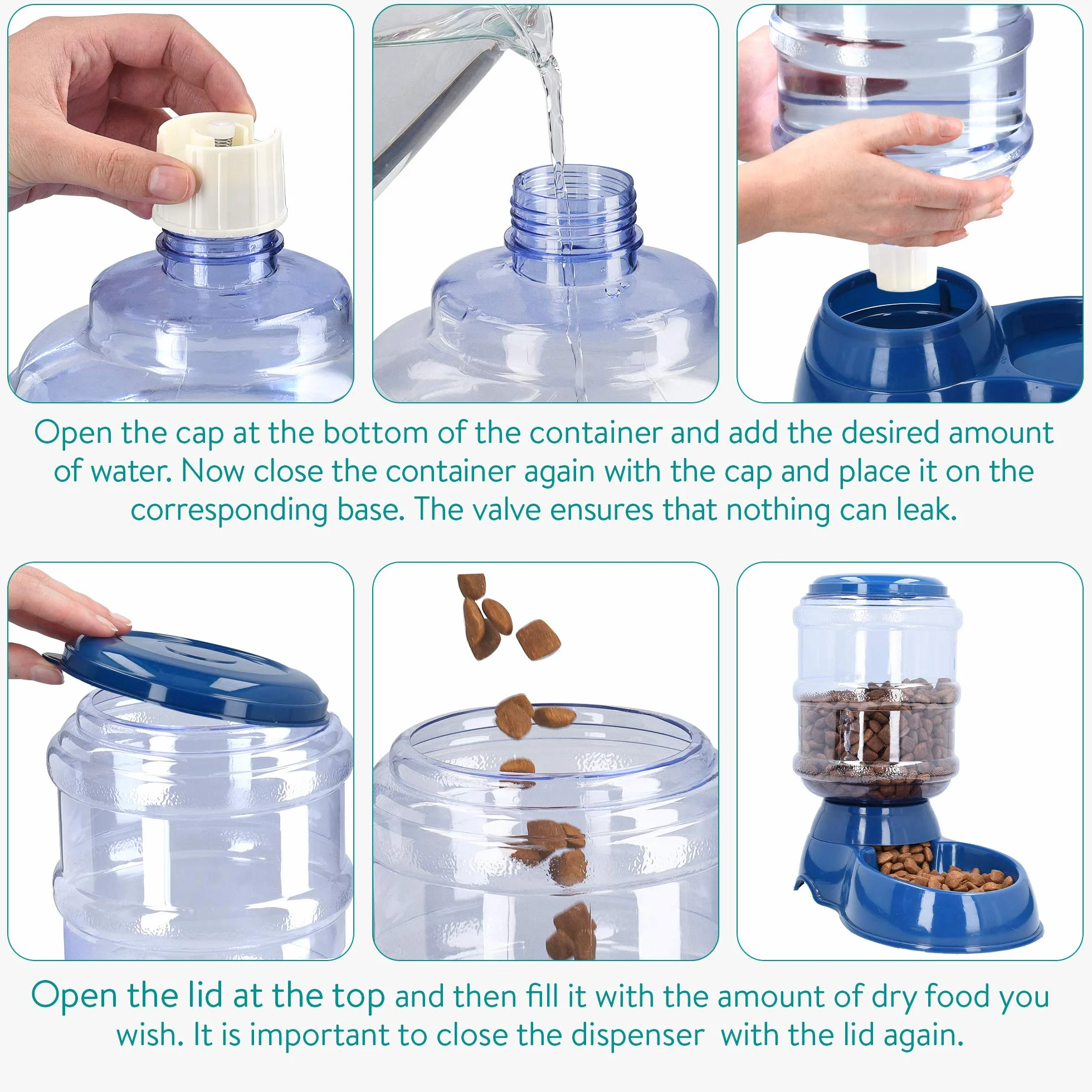 Open the cap at the bottom of the container and add the desired amount of water. Now close the container again with the cap and place it on the corresponding base. The valve ensures that nothing can leak.

Open the lid at the top and then fill it with the amount of dry food you wish. It is important to close the dispenser with the lid again.