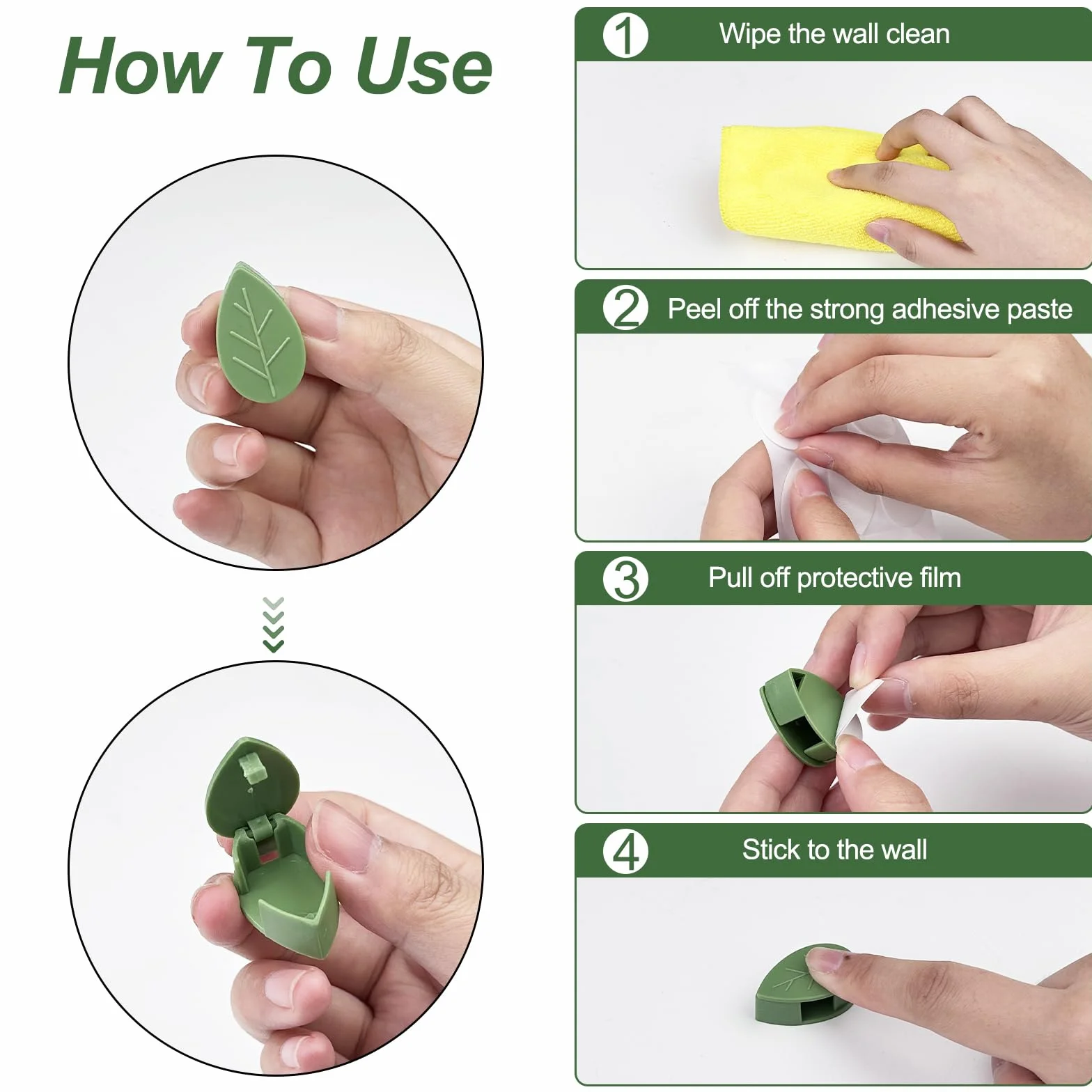 How To Use

1 Wipe the wall clean

2 Peel off the strong adhesive paste

3 Pull off protective film

4 Stick to the wall