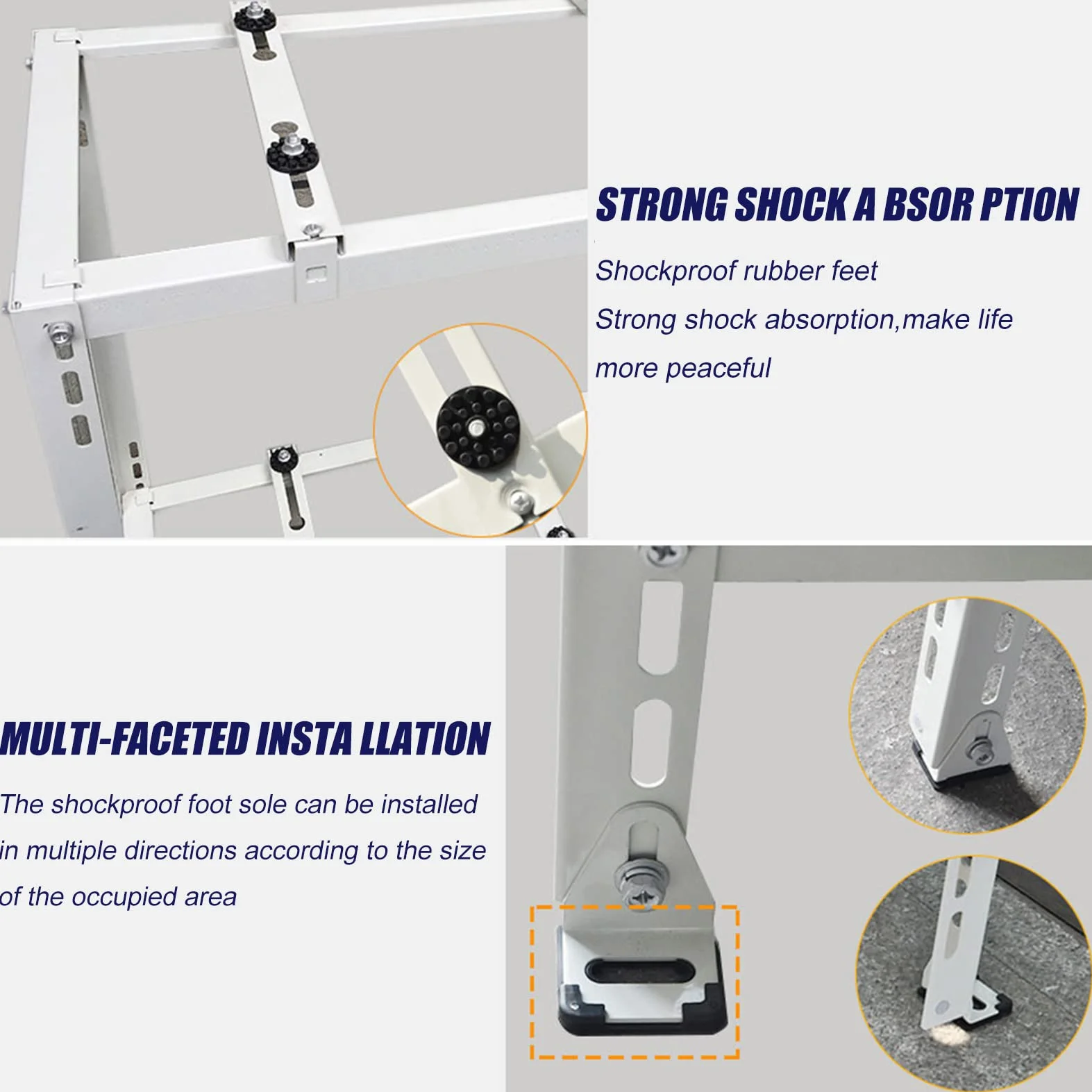 STRONG SHOCK A BSOR PTION

Shockproof rubber feet

Strong shock absorption,make life

more peaceful

MULTI-FACETED INSTA LLATION

The shockproof foot sole can be installed

in multiple directions according to the size

of the occupied area