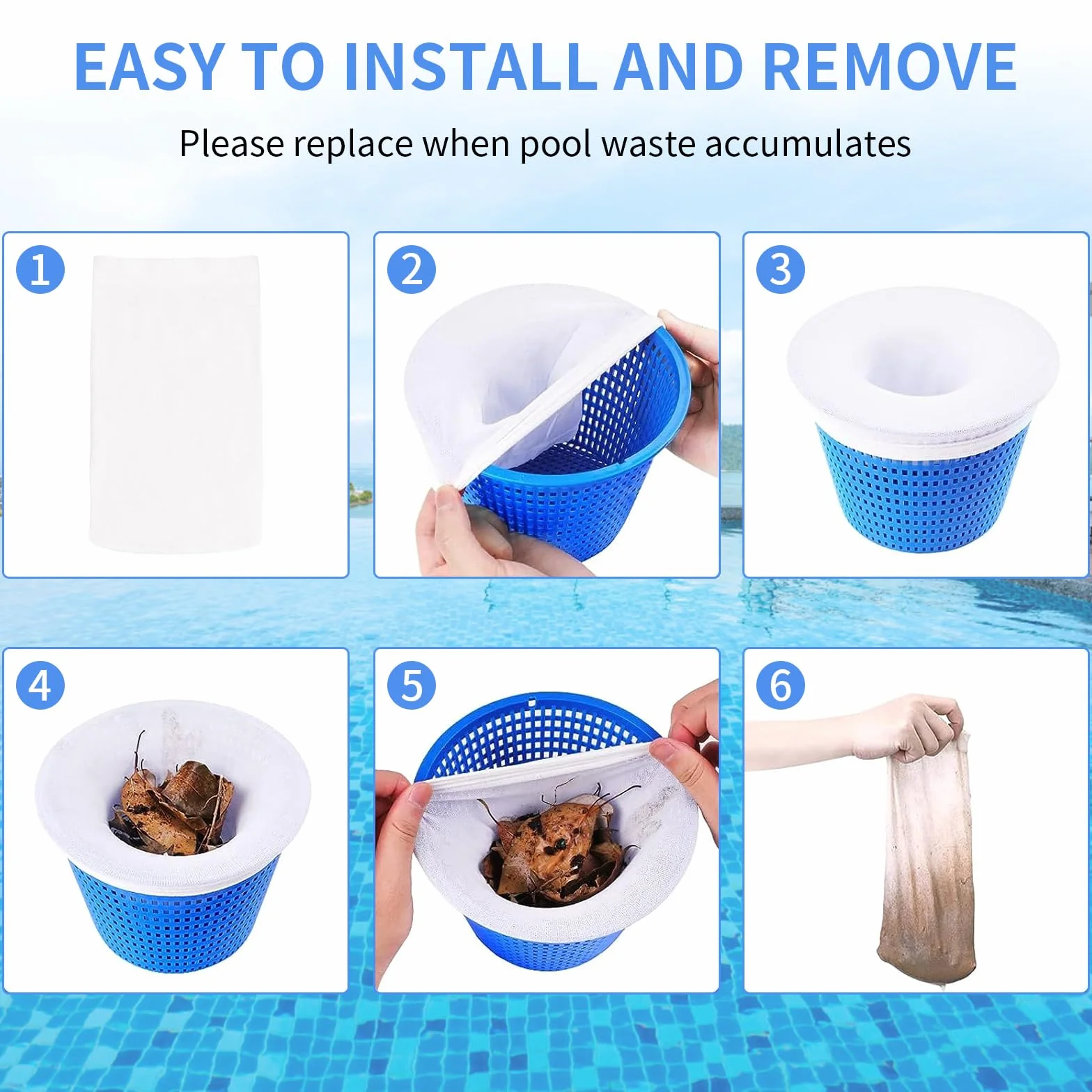 EASY TO INSTALL AND REMOVE

Please replace when pool waste accumulates

1

2

3

4

5

6