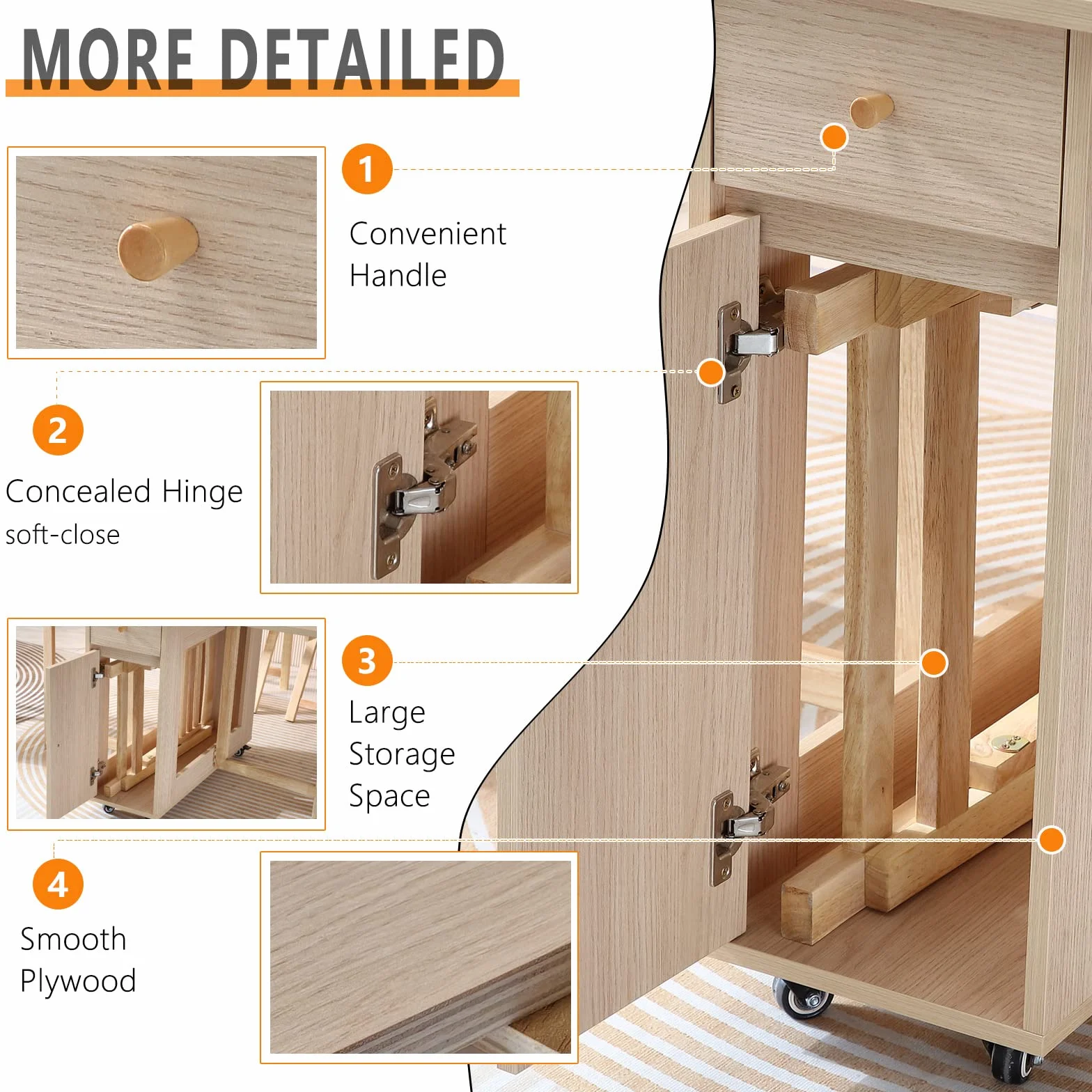 MORE DETAILED

1
Convenient Handle

2
Concealed Hinge
soft-close

3
Large Storage Space

4
Smooth Plywood