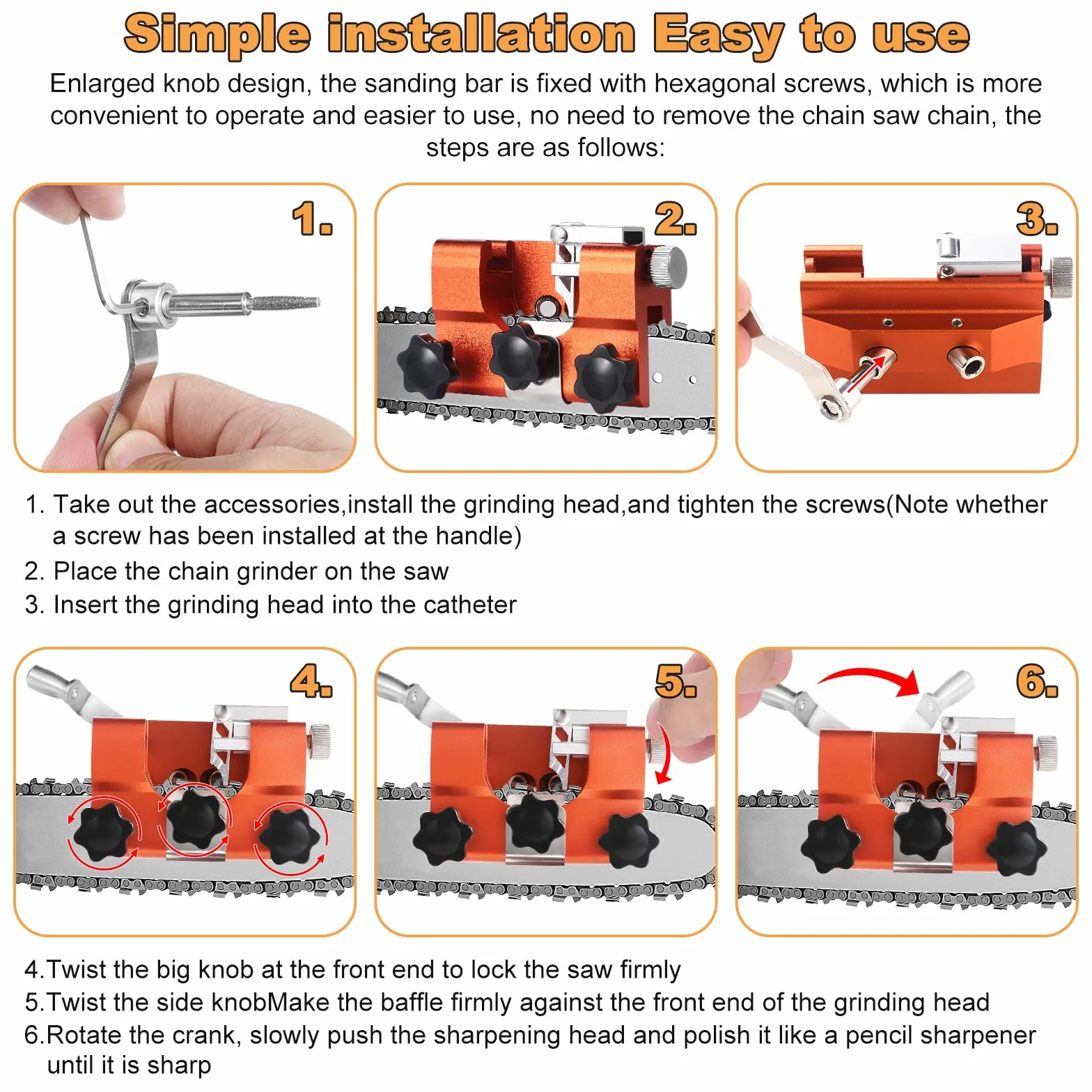 Simple installation Easy to use

Enlarged knob design, the sanding bar is fixed with hexagonal screws, which is more convenient to operate and easier to use, no need to remove the chain saw chain, the steps are as follows:

1.

2.

3.

1. Take out the accessories,install the grinding head,and tighten the screws(Note whether a screw has been installed at the handle)
2. Place the chain grinder on the saw
3. Insert the grinding head into the catheter

4.

5.

6.

4.Twist the big knob at the front end to lock the saw firmly
5.Twist the side knobMake the baffle firmly against the front end of the grinding head
6.Rotate the crank, slowly push the sharpening head and polish it like a pencil sharpener until it is sharp