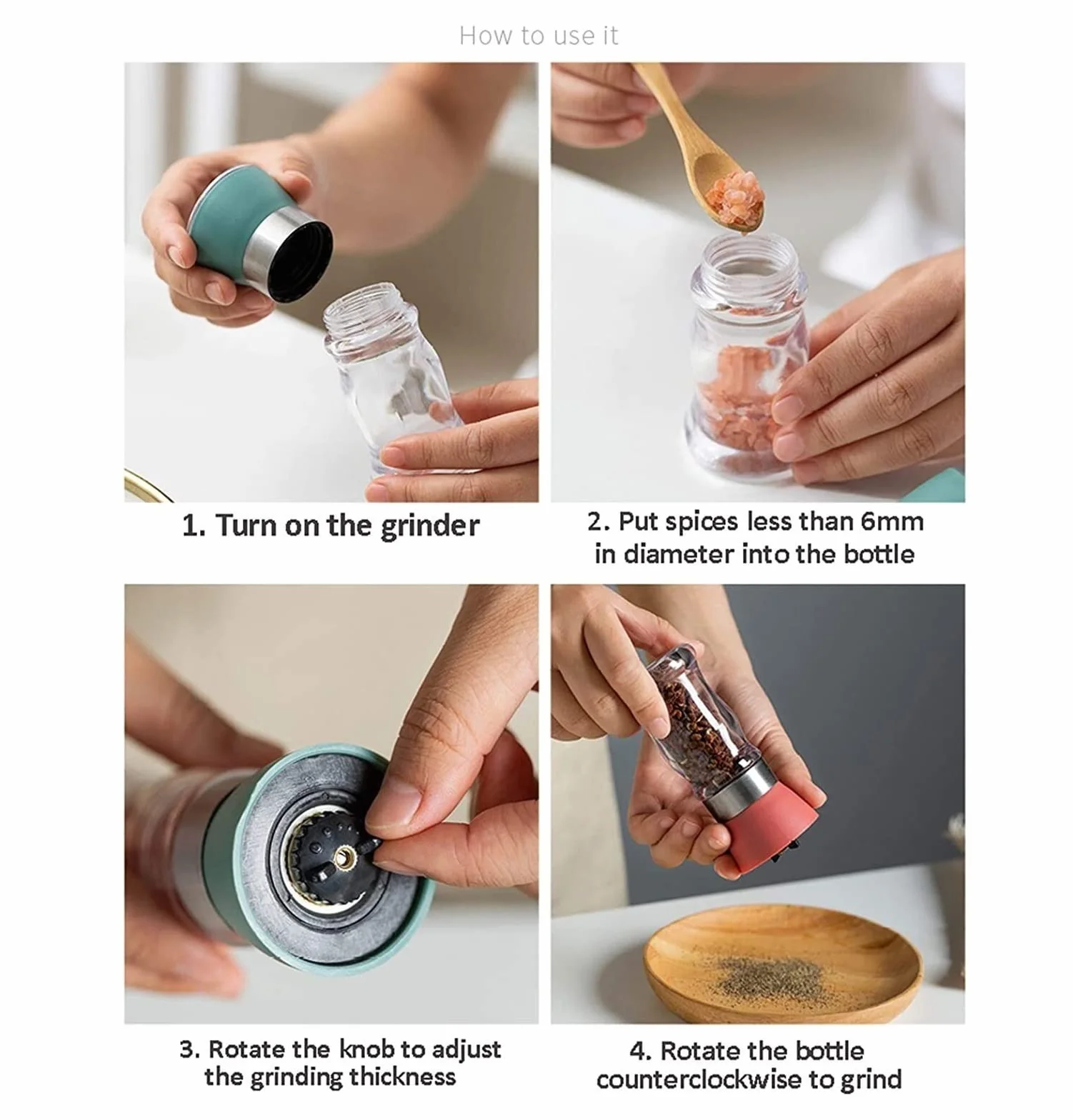 How to use it

1. Turn on the grinder

2. Put spices less than 6mm in diameter into the bottle

3. Rotate the knob to adjust the grinding thickness

4. Rotate the bottle counterclockwise to grind