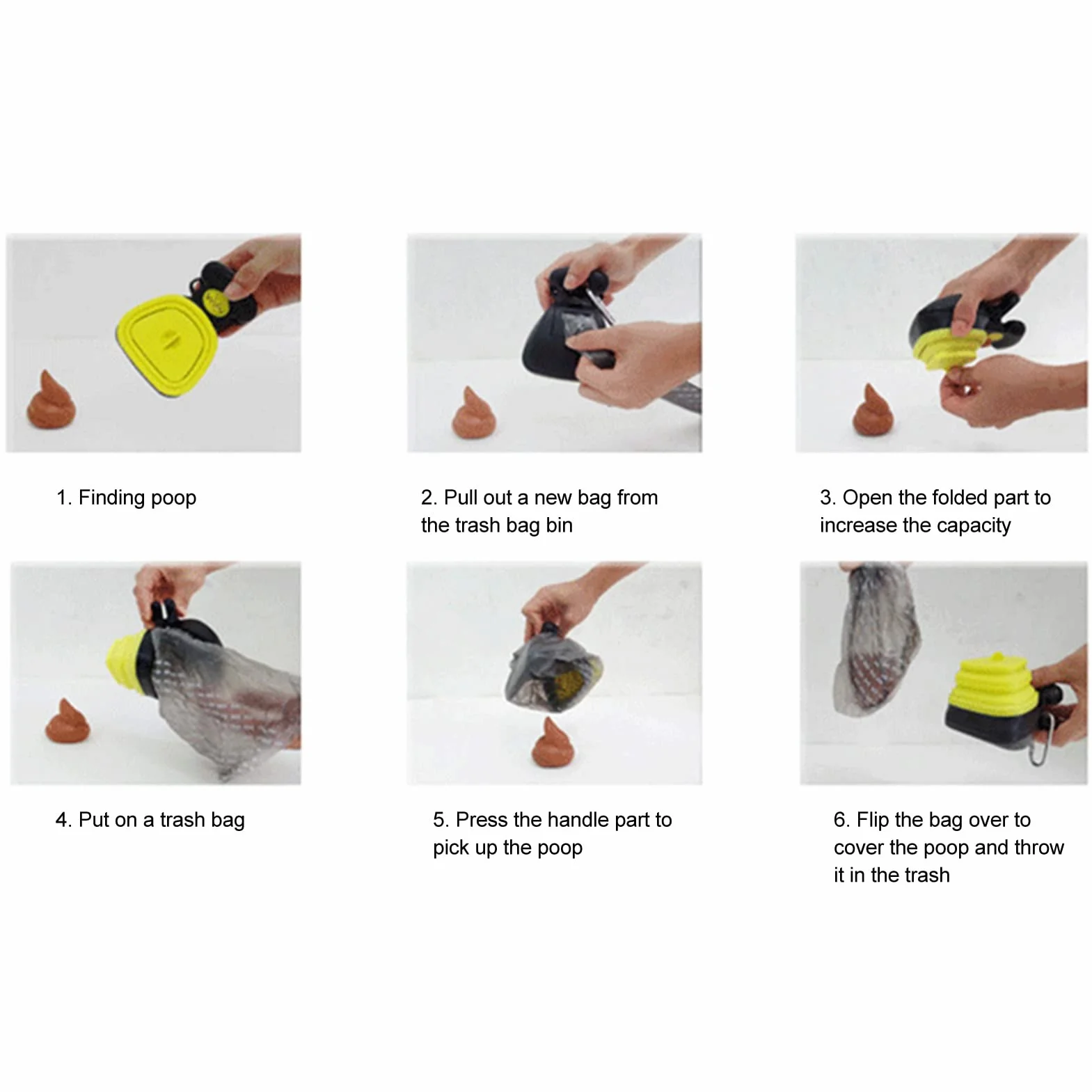 1. Finding poop

2. Pull out a new bag from the trash bag bin

3. Open the folded part to increase the capacity

4. Put on a trash bag

5. Press the handle part to pick up the poop

6. Flip the bag over to cover the poop and throw it in the trash