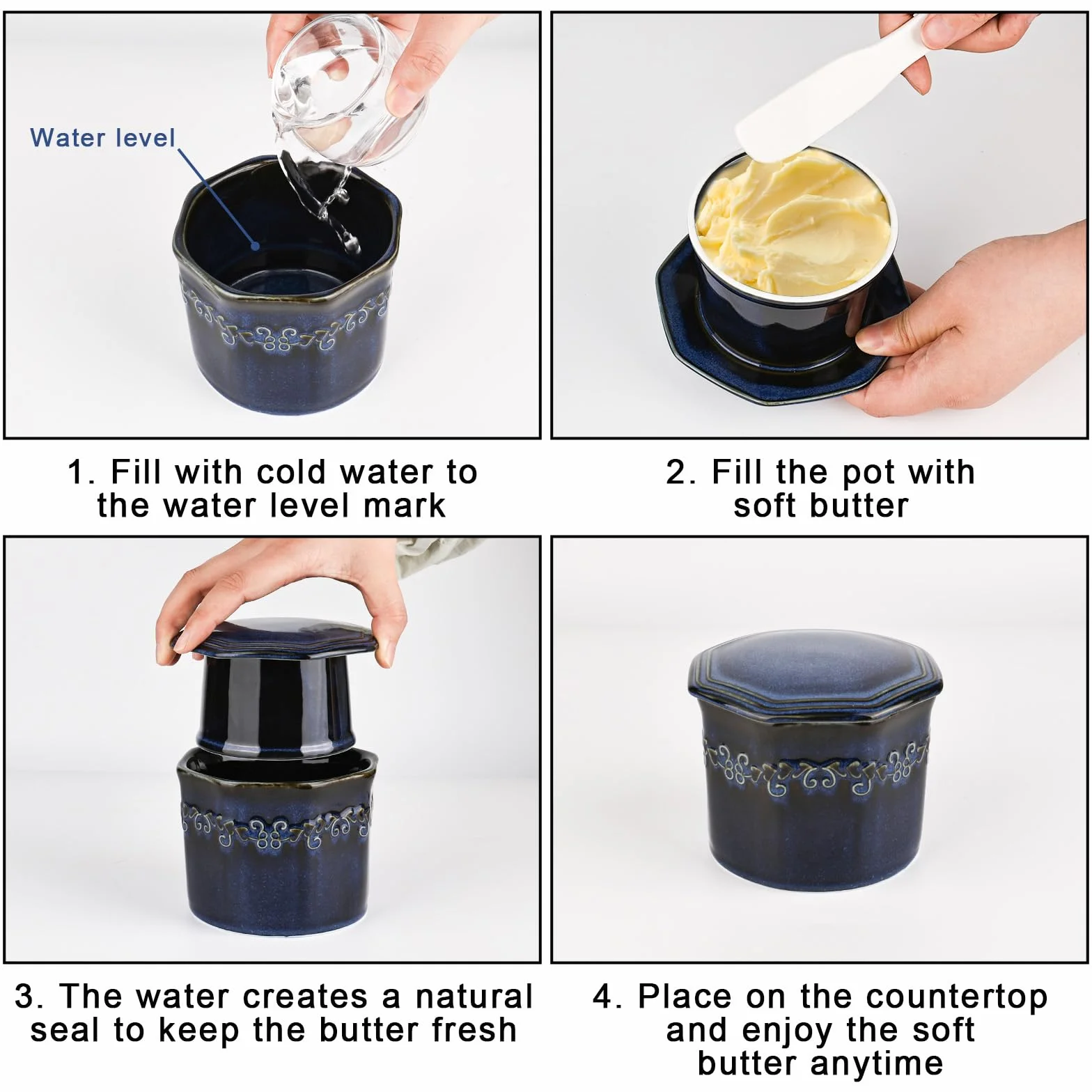 Water level

1. Fill with cold water to the water level mark

2. Fill the pot with soft butter

3. The water creates a natural seal to keep the butter fresh

4. Place on the countertop and enjoy the soft butter anytime