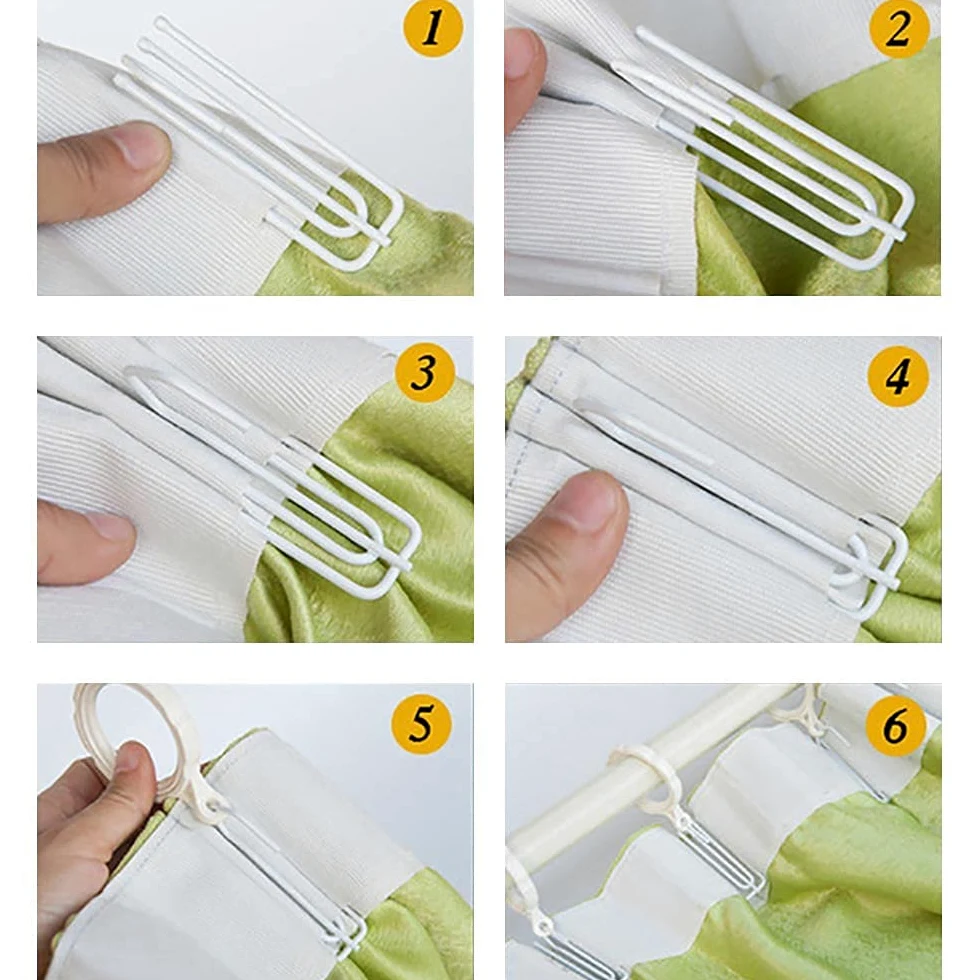 1
2
3
4
5
6