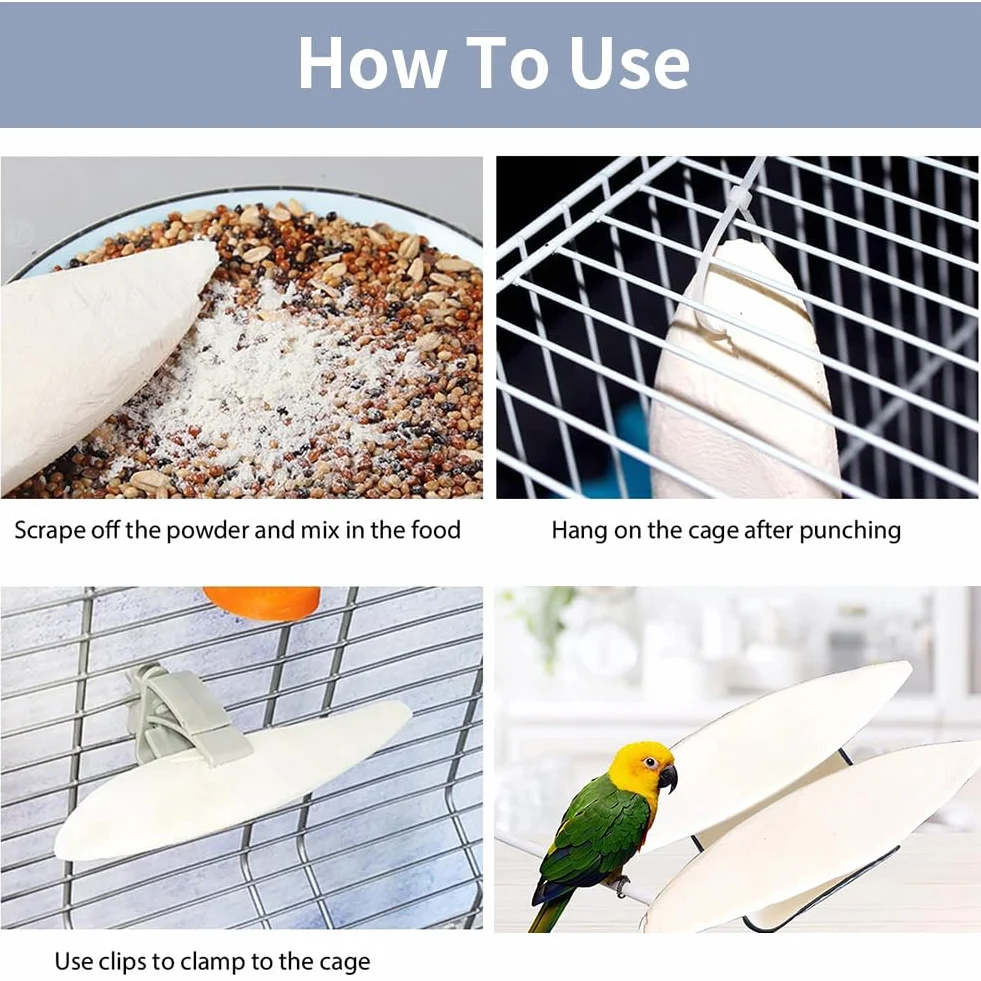 How To Use

Scrape off the powder and mix in the food

Hang on the cage after punching

Use clips to clamp to the cage