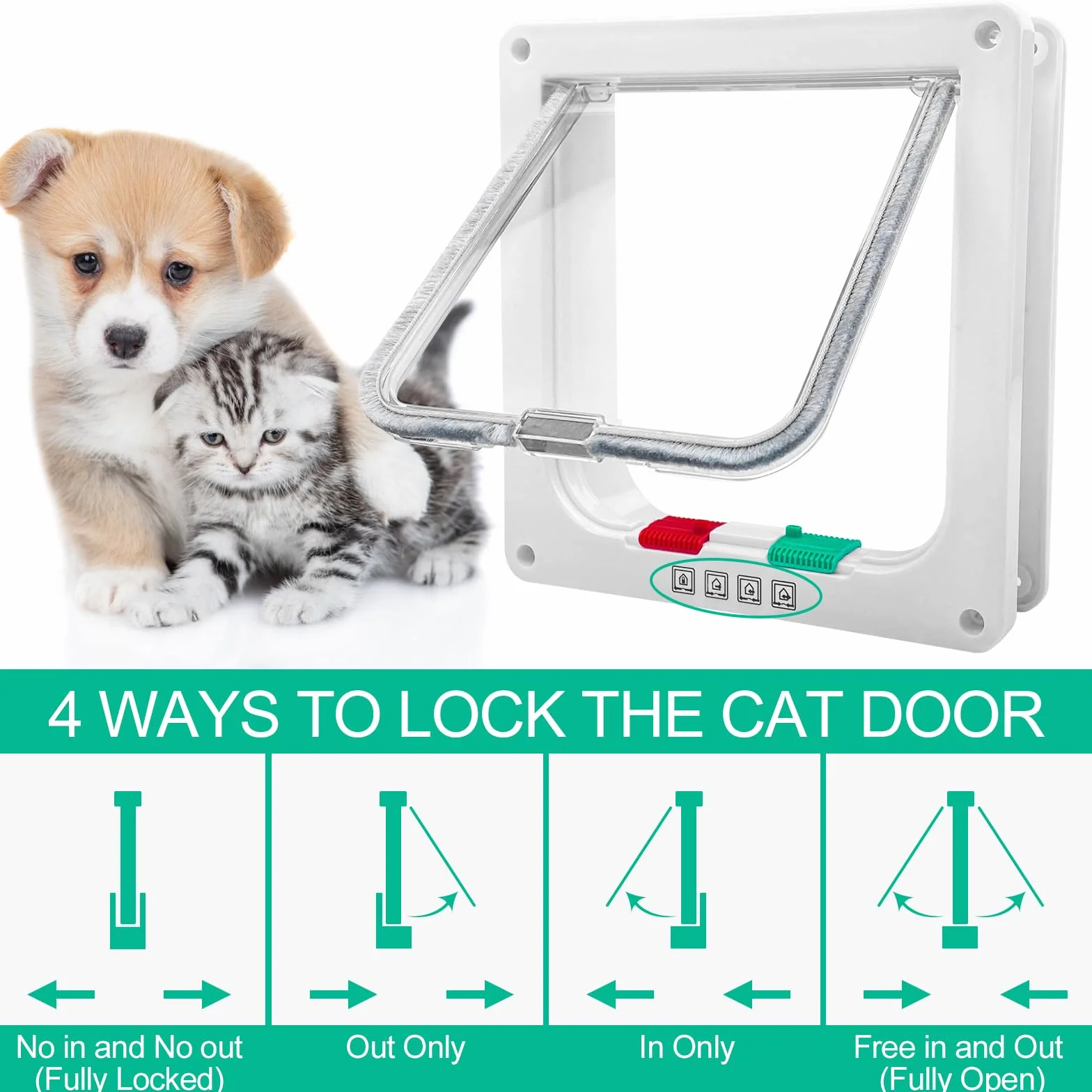 4 WAYS TO LOCK THE CAT DOOR

No in and No out
(Fully Locked)

Out Only

In Only

Free in and Out
(Fully Open)