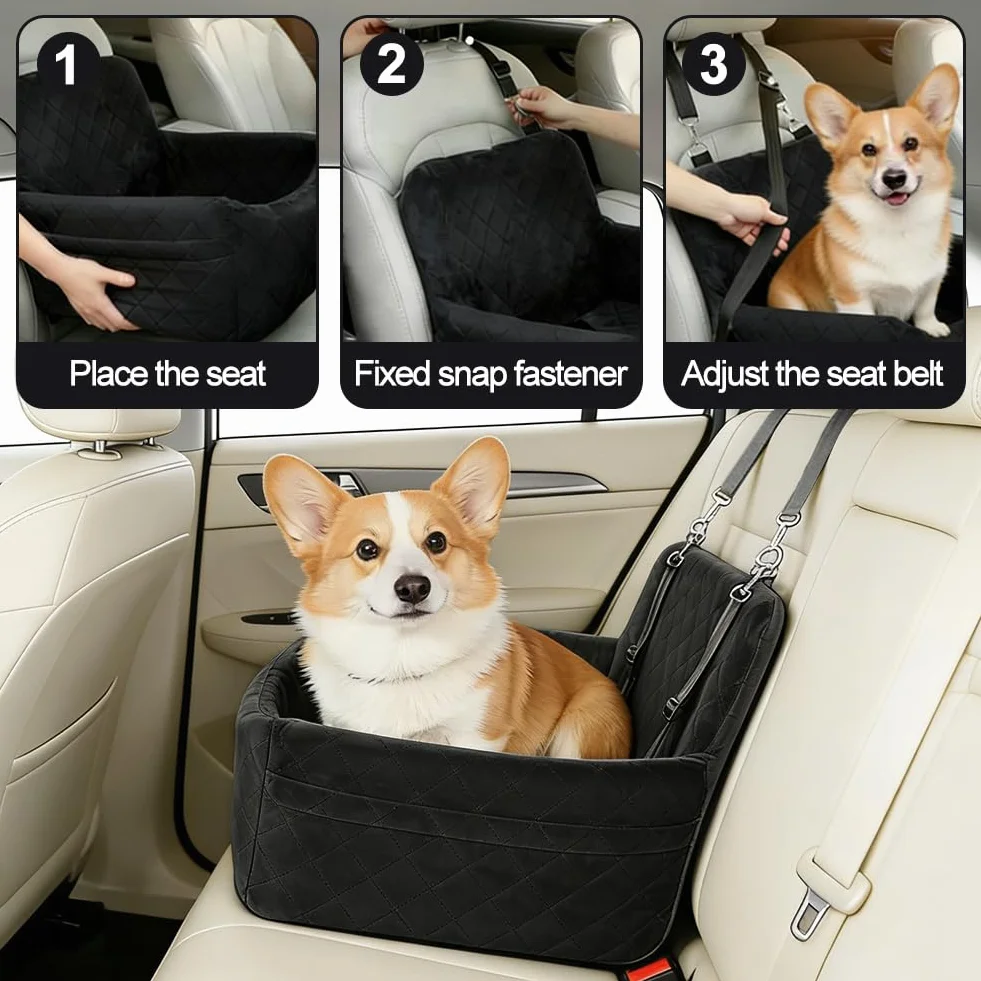 1
Place the seat

2
Fixed snap fastener

3
Adjust the seat belt