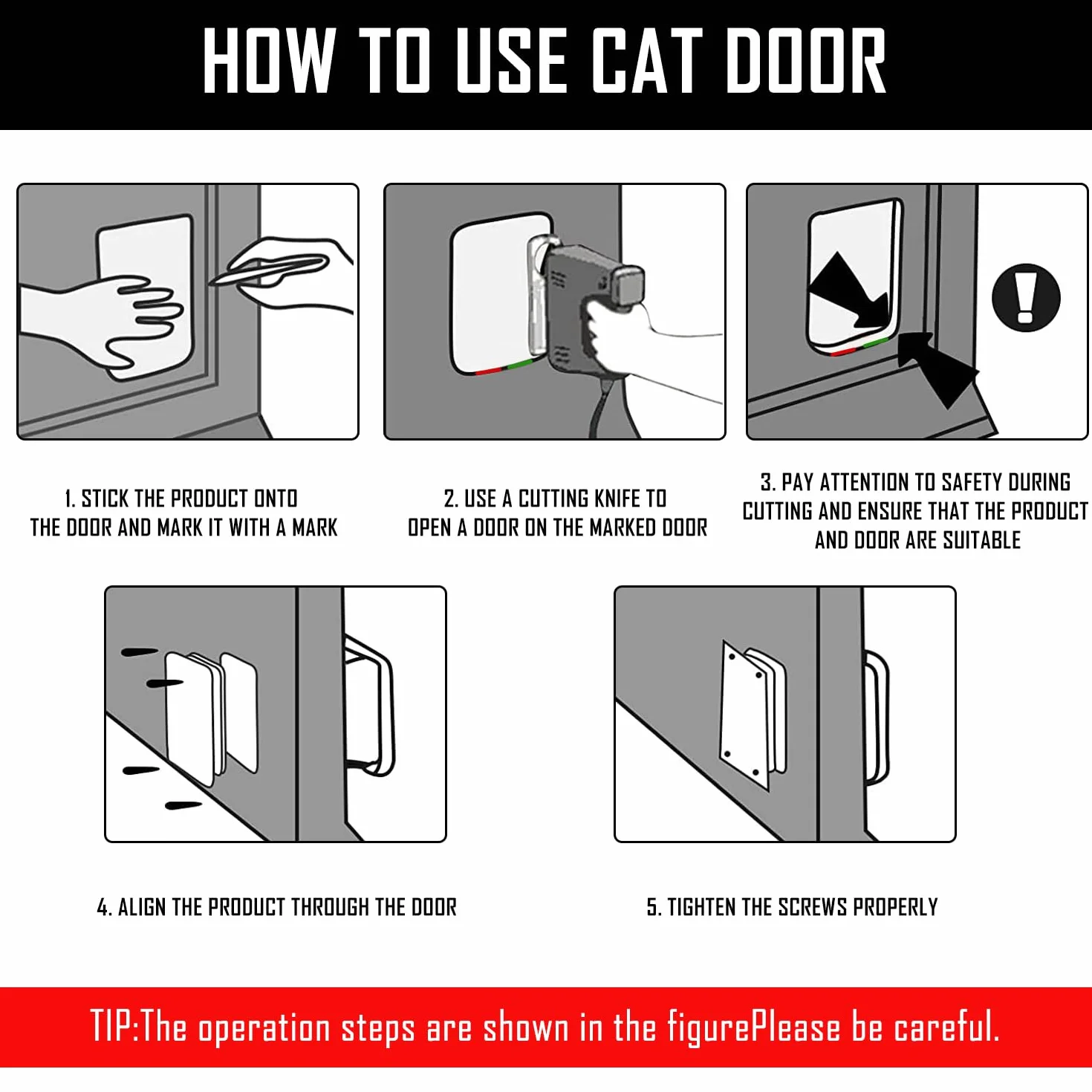 HOW TO USE CAT DOOR

1. STICK THE PRODUCT ONTO THE DOOR AND MARK IT WITH A MARK

2. USE A CUTTING KNIFE TO OPEN A DOOR ON THE MARKED DOOR

3. PAY ATTENTION TO SAFETY DURING CUTTING AND ENSURE THAT THE PRODUCT AND DOOR ARE SUITABLE

4. ALIGN THE PRODUCT THROUGH THE DOOR

5. TIGHTEN THE SCREWS PROPERLY

TIP:The operation steps are shown in the figurePlease be careful.