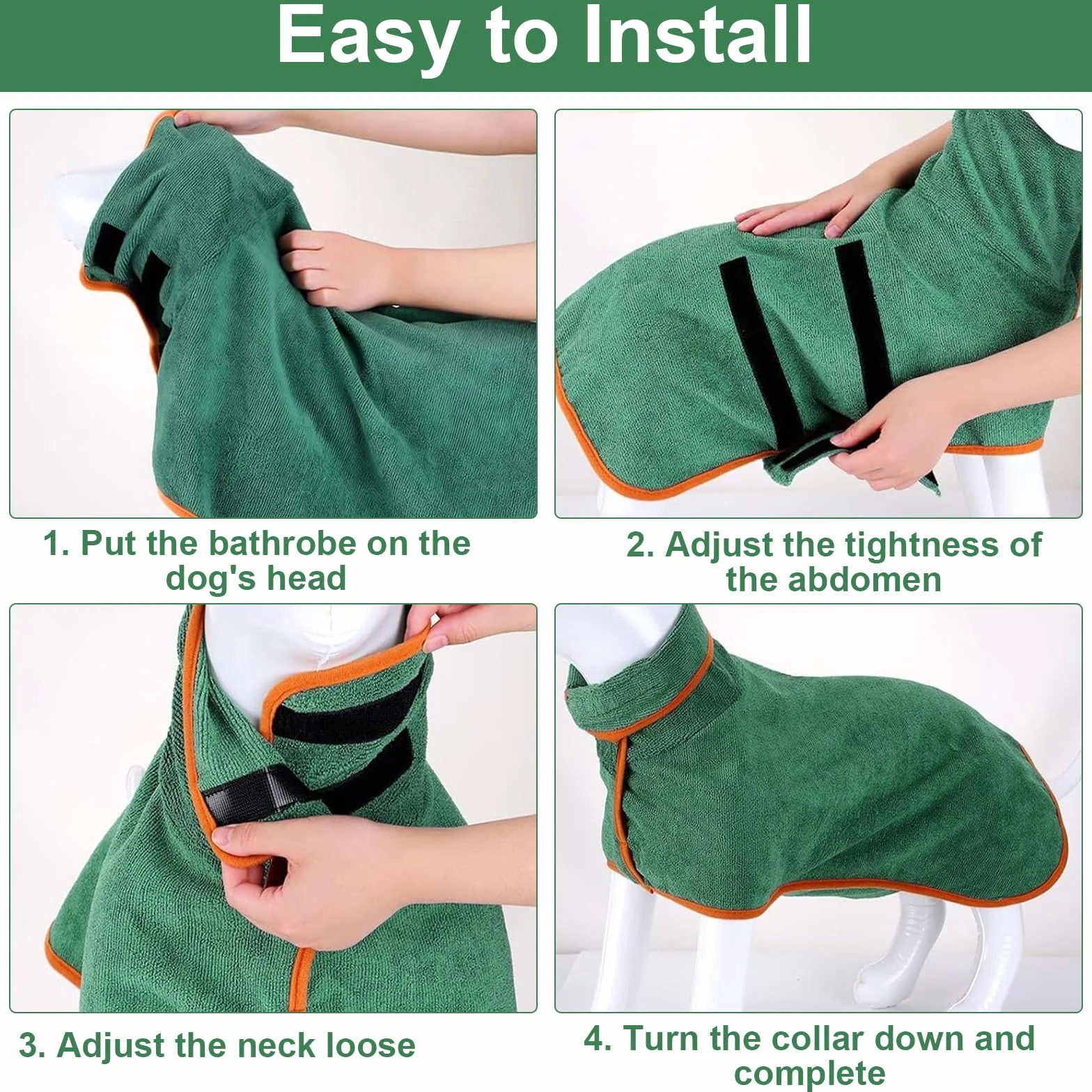 Easy to Install

1. Put the bathrobe on the dog's head

2. Adjust the tightness of the abdomen

3. Adjust the neck loose

4. Turn the collar down and complete