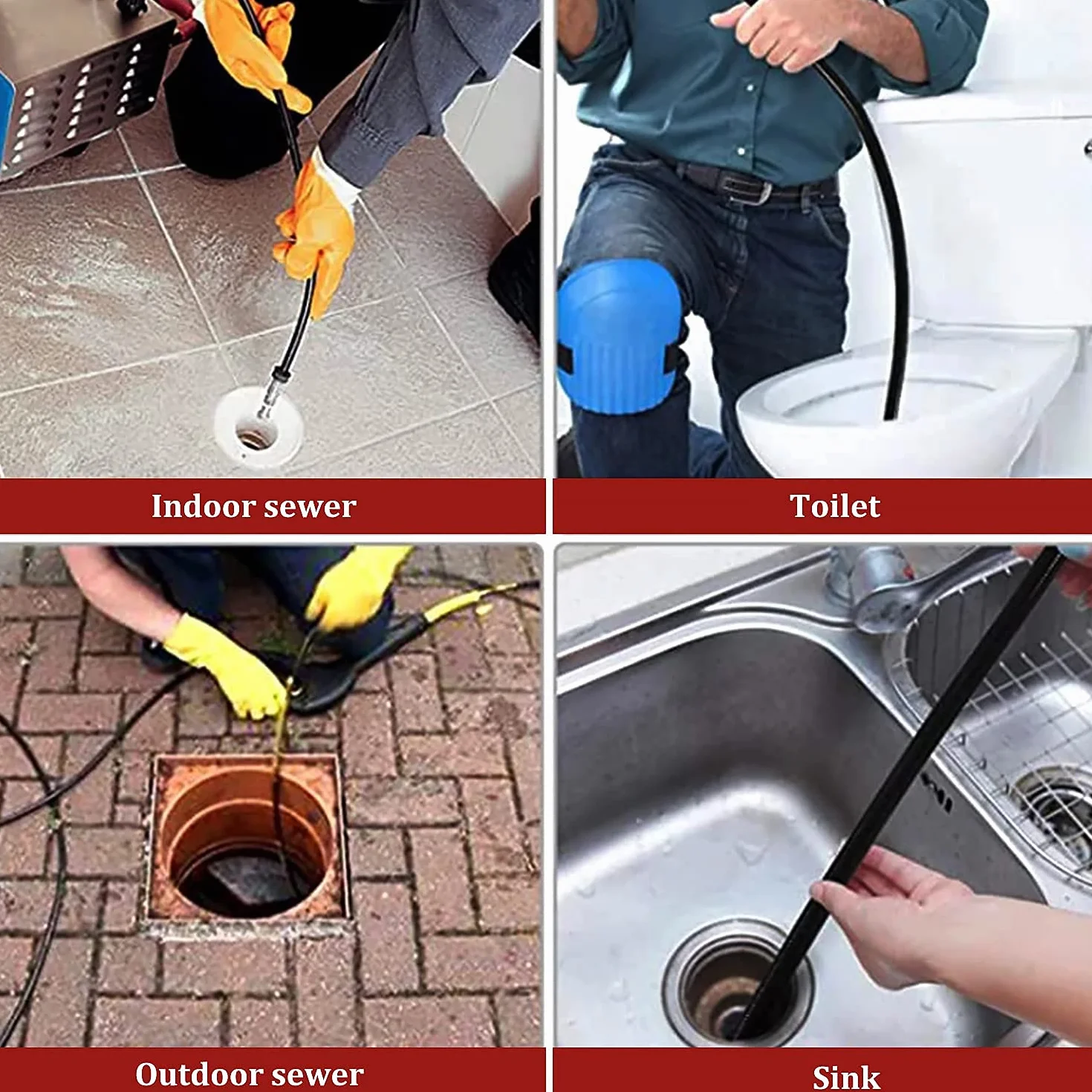 Indoor sewer

Toilet

Outdoor sewer

Sink