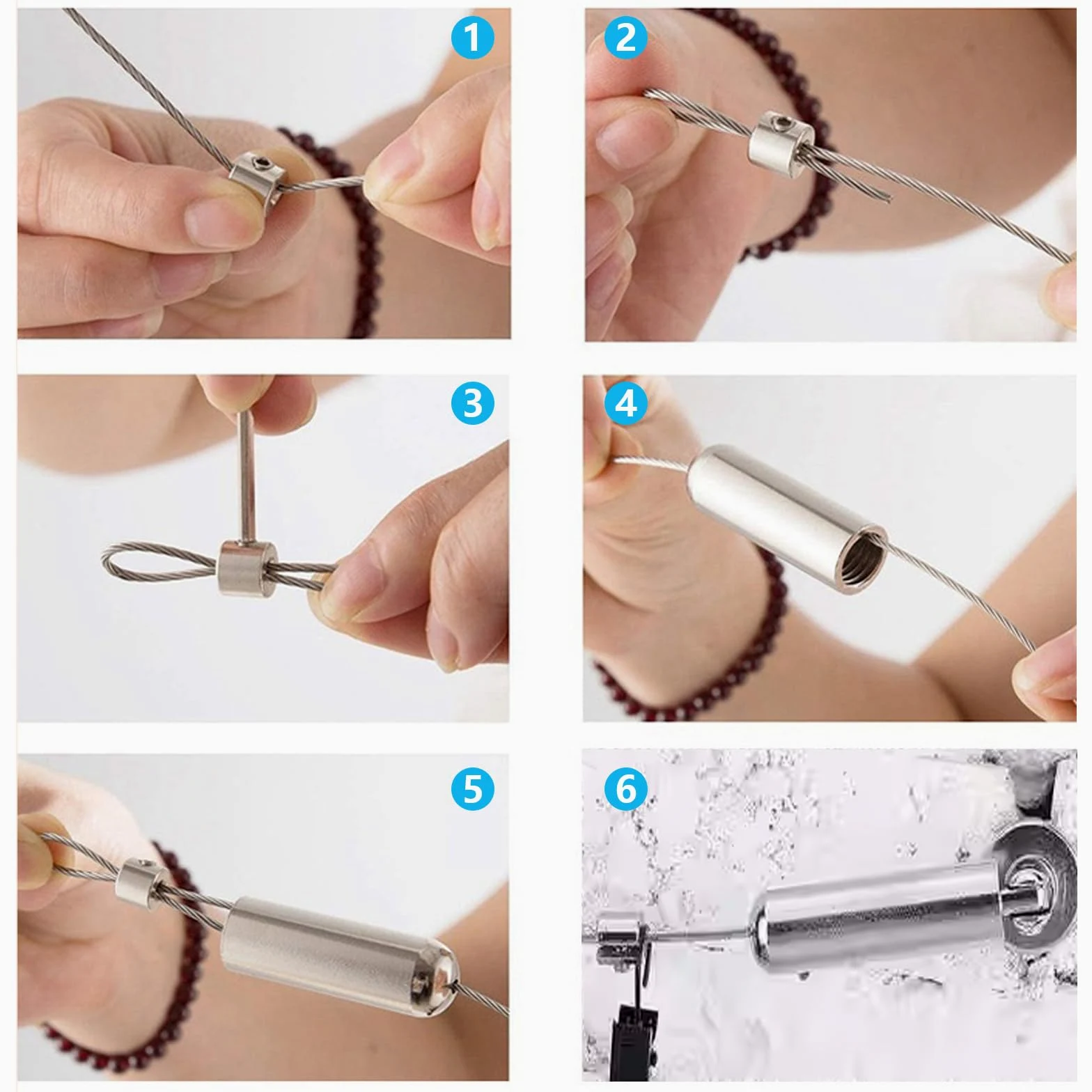 1

2

3

4

5

6