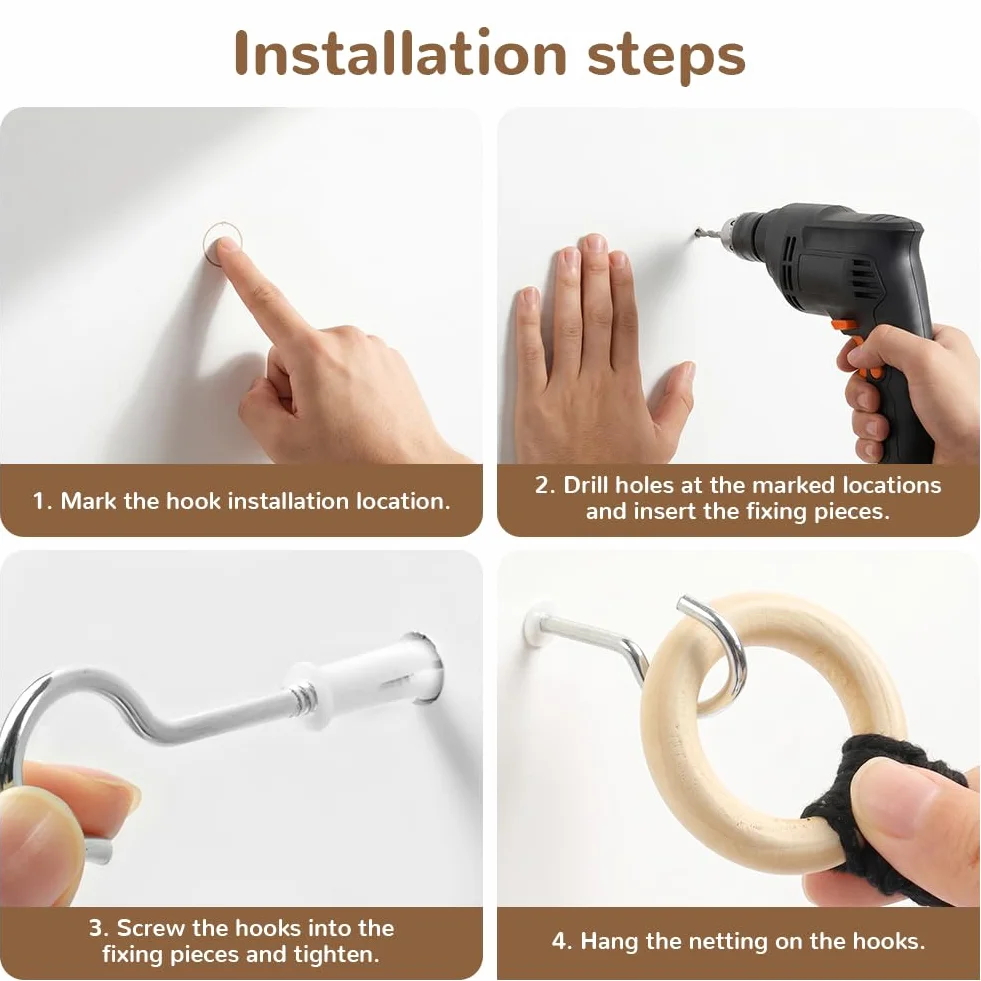 Installation steps

1. Mark the hook installation location.

2. Drill holes at the marked locations and insert the fixing pieces.

3. Screw the hooks into the fixing pieces and tighten.

4. Hang the netting on the hooks.