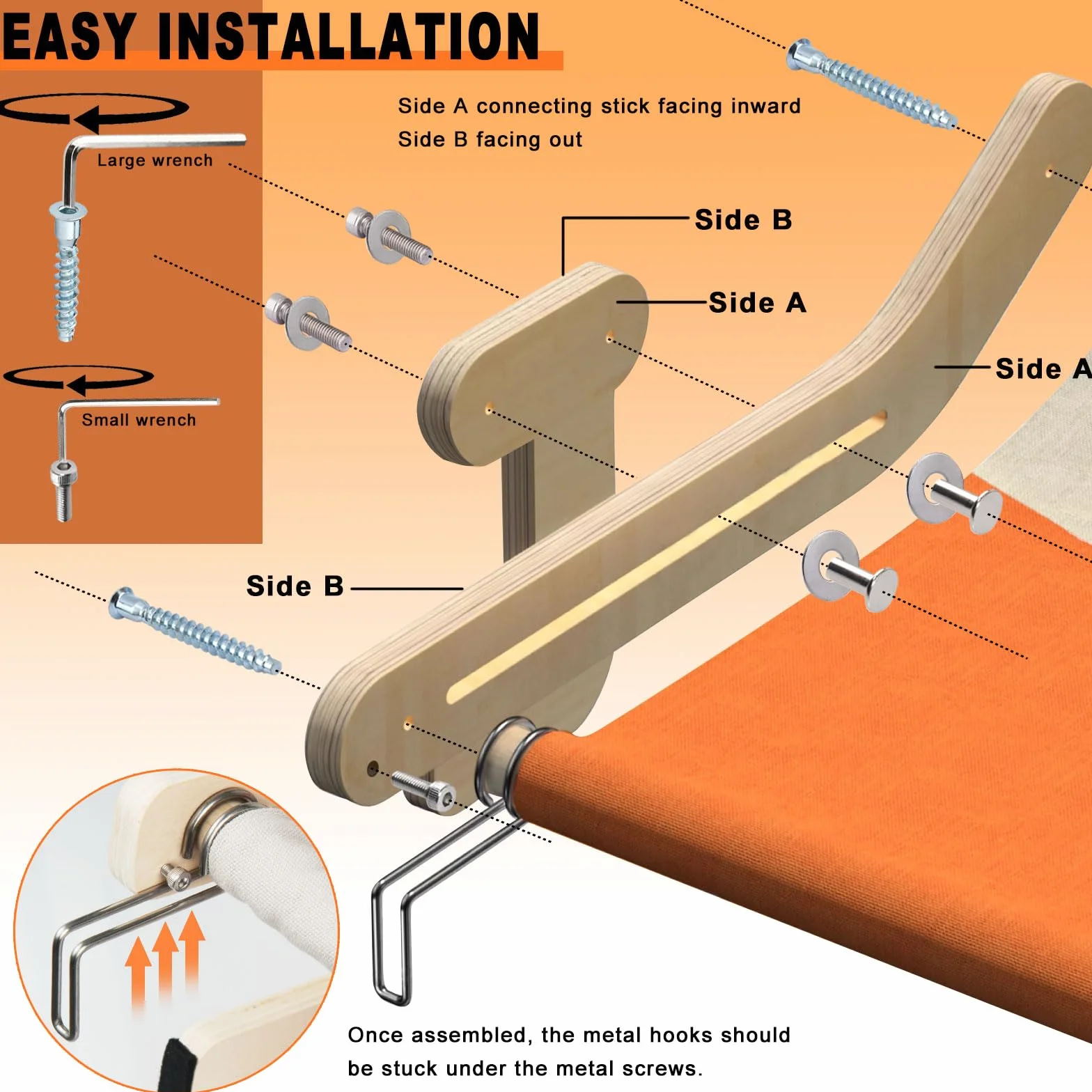 EASY INSTALLATION

Large wrench

Small wrench

Side A connecting stick facing inward
Side B facing out

Side B

Side A

Side A

Side B

Once assembled, the metal hooks should be stuck under the metal screws.