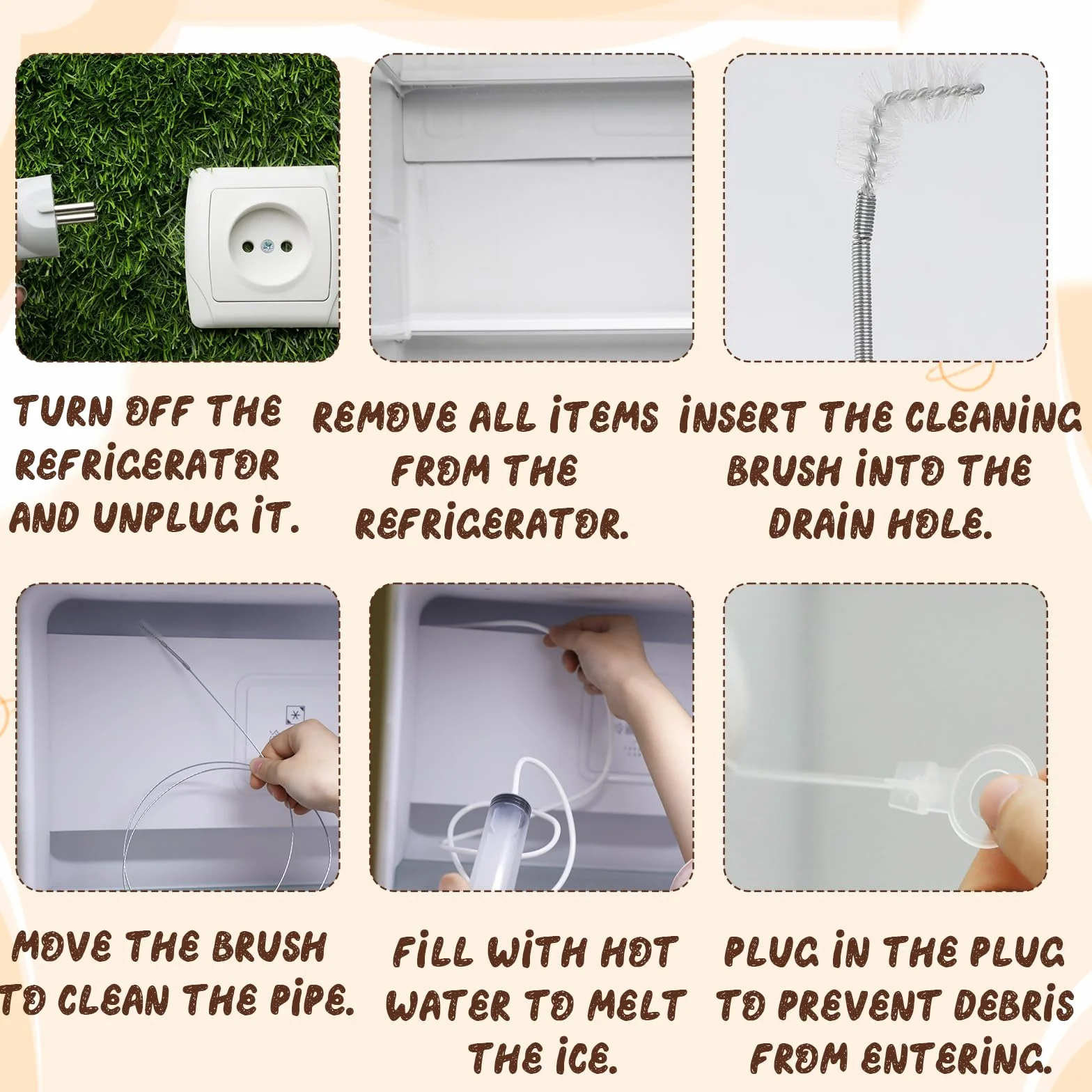 TURN OFF THE REFRIGERATOR AND UNPLUG IT.

REMOVE ALL ITEMS FROM THE REFRIGERATOR.

INSERT THE CLEANING BRUSH INTO THE DRAIN HOLE.

MOVE THE BRUSH TO CLEAN THE PIPE.

FILL WITH HOT WATER TO MELT THE ICE.

PLUG IN THE PLUG TO PREVENT DEBRIS FROM ENTERING.