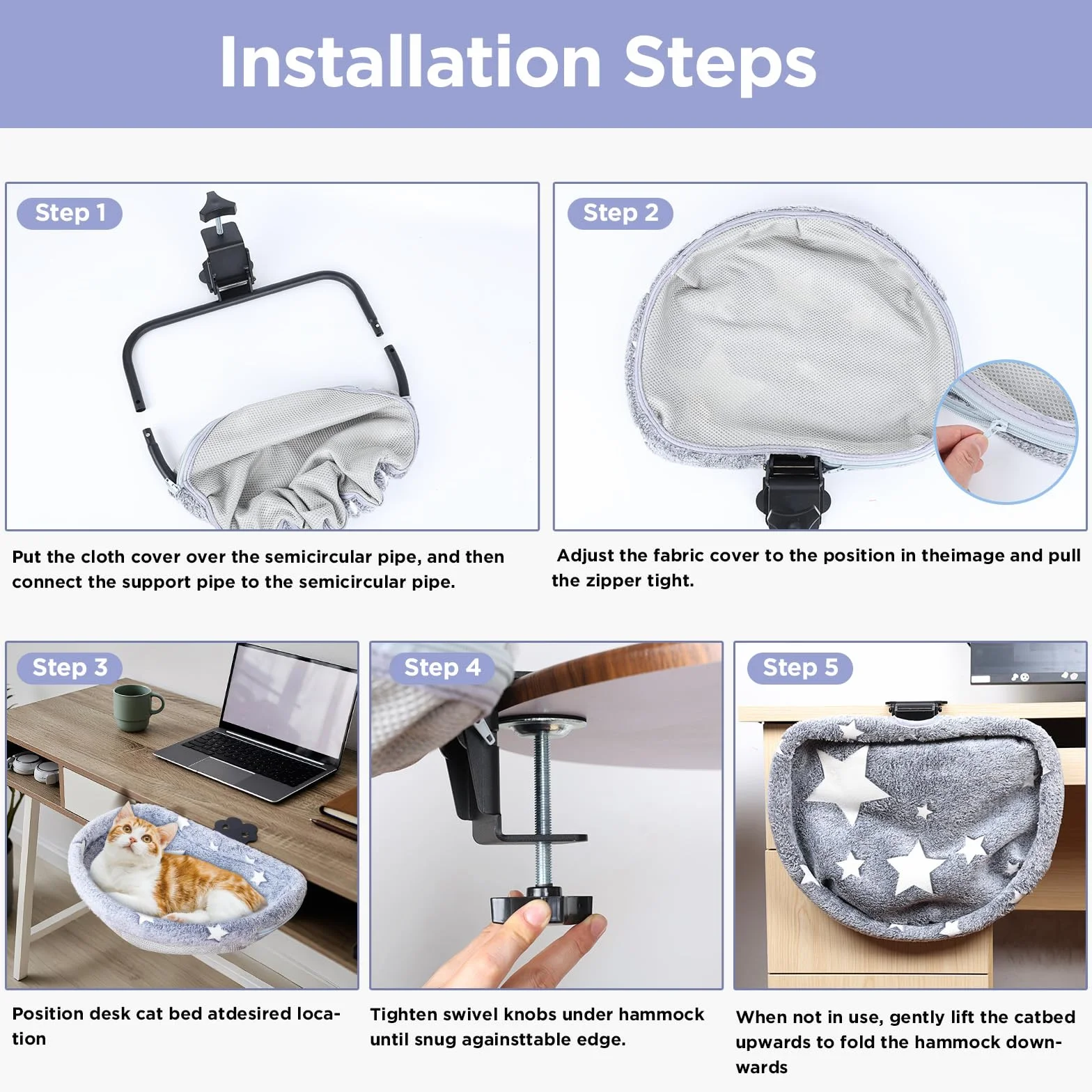 Installation Steps

Step 1

Put the cloth cover over the semicircular pipe, and then connect the support pipe to the semicircular pipe.

Step 2

Adjust the fabric cover to the position in theimage and pull the zipper tight.

Step 3

Position desk cat bed atdesired location

Step 4

Tighten swivel knobs under hammock until snug againsttable edge.

Step 5

When not in use, gently lift the catbed upwards to fold the hammock downwards