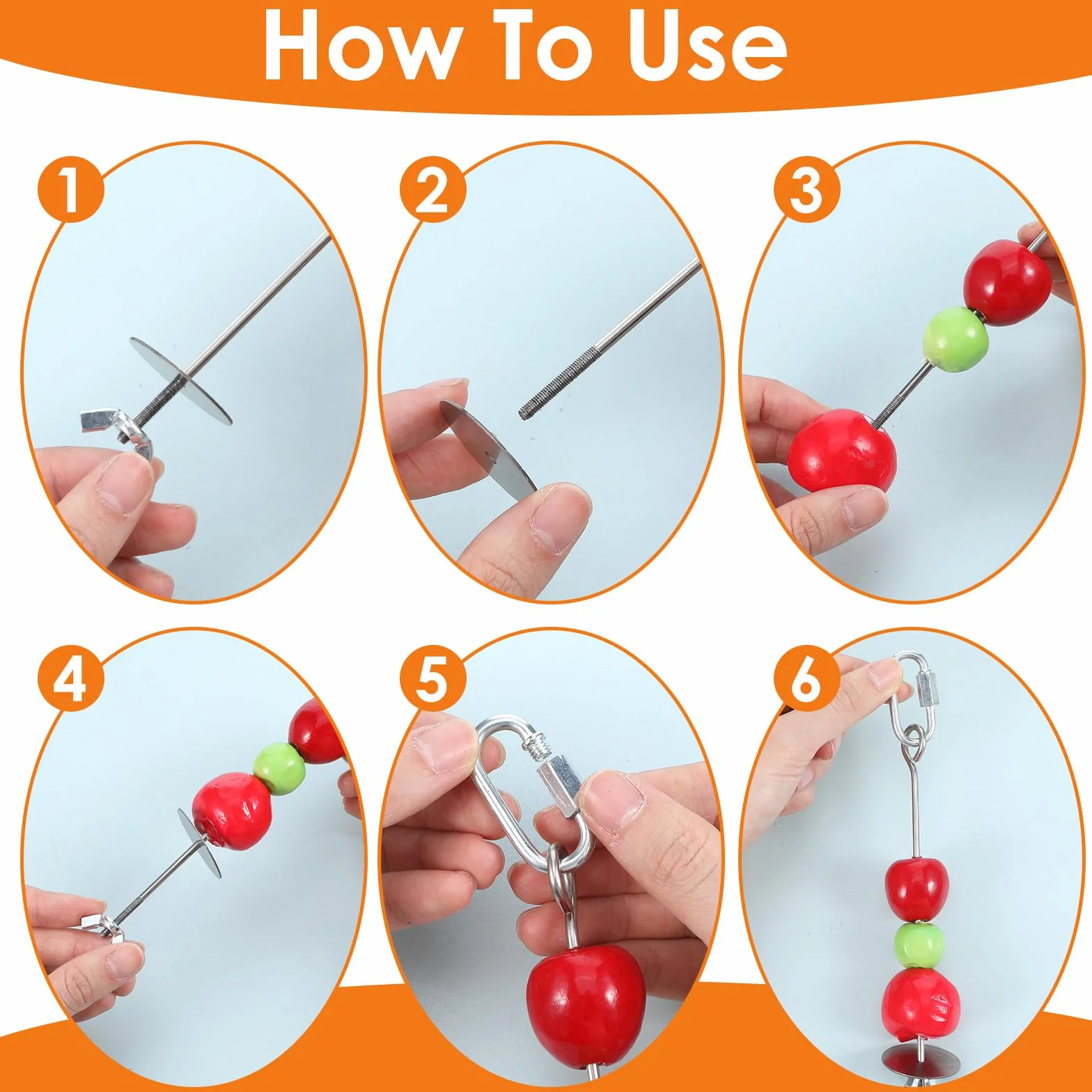 How To Use

1

2

3

4

5

6