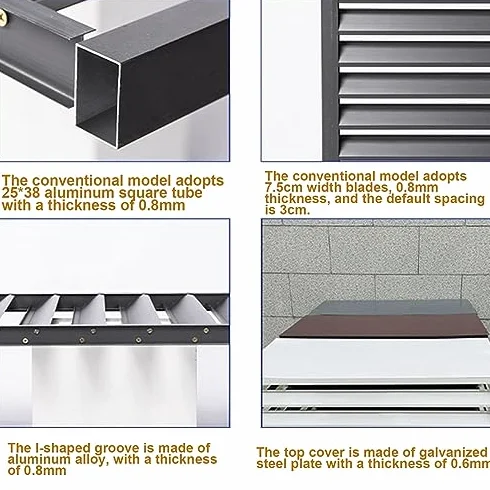 The conventional model adopts 25*38 aluminum square tube with a thickness of 0.8mm

The conventional model adopts 7.5cm width blades, 0.8mm thickness, and the default spacing is 3cm.

The I-shaped groove is made of aluminum alloy, with a thickness of 0.8mm

The top cover is made of galvanized steel plate with a thickness of 0.6mm