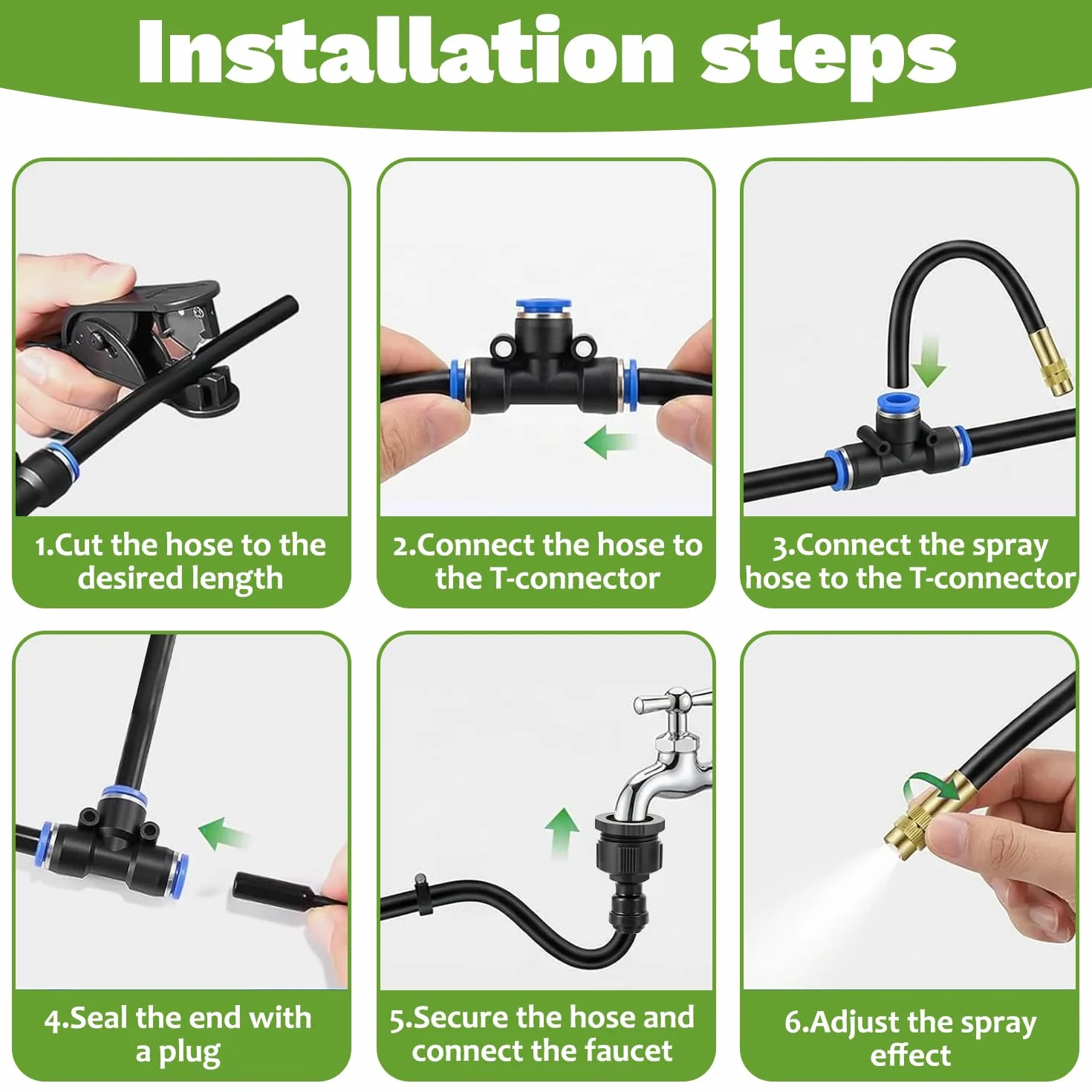 Installation steps

1.Cut the hose to the desired length

2.Connect the hose to the T-connector

3.Connect the spray hose to the T-connector

4.Seal the end with a plug

5.Secure the hose and connect the faucet

6.Adjust the spray effect