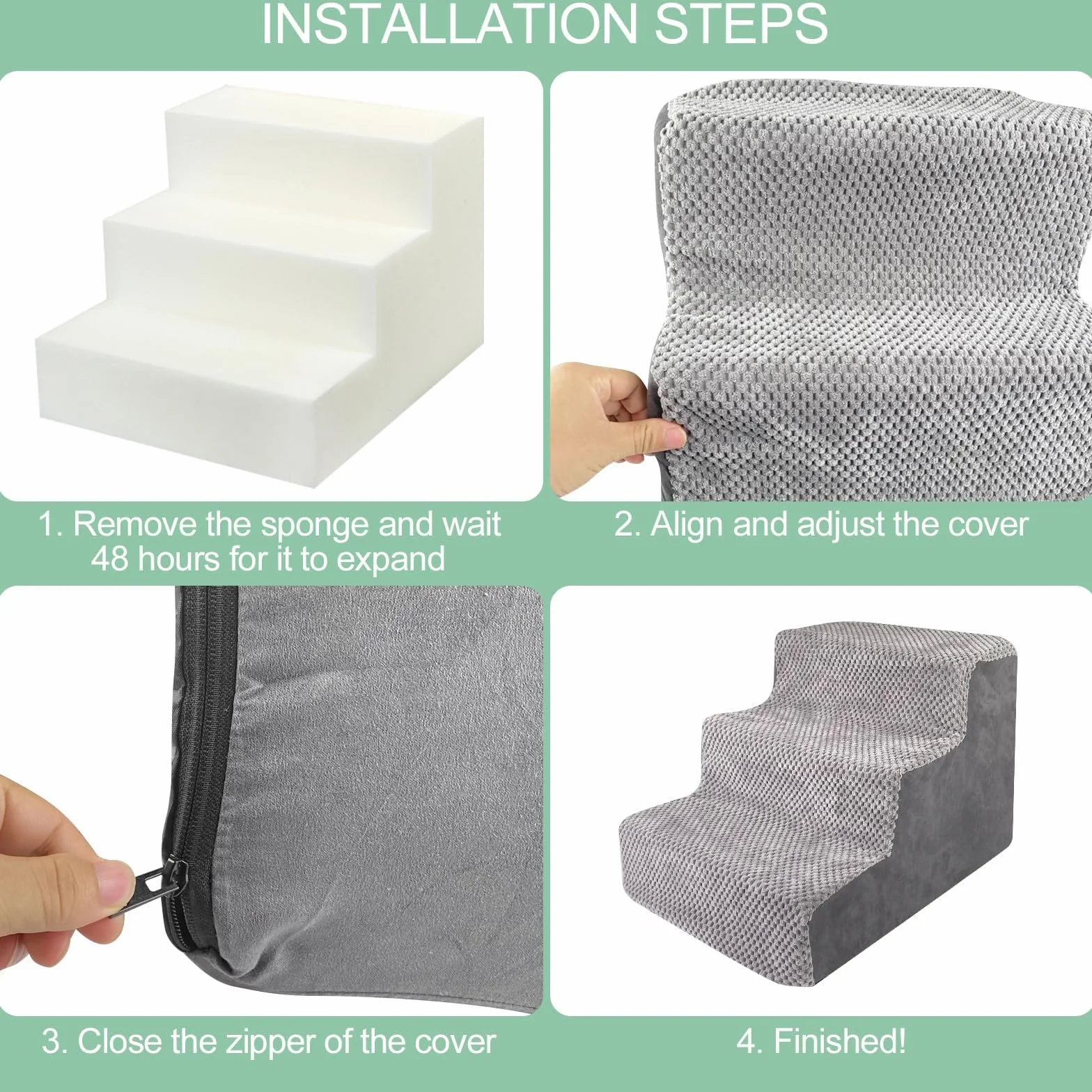 INSTALLATION STEPS

1. Remove the sponge and wait 48 hours for it to expand

2. Align and adjust the cover

3. Close the zipper of the cover

4. Finished!