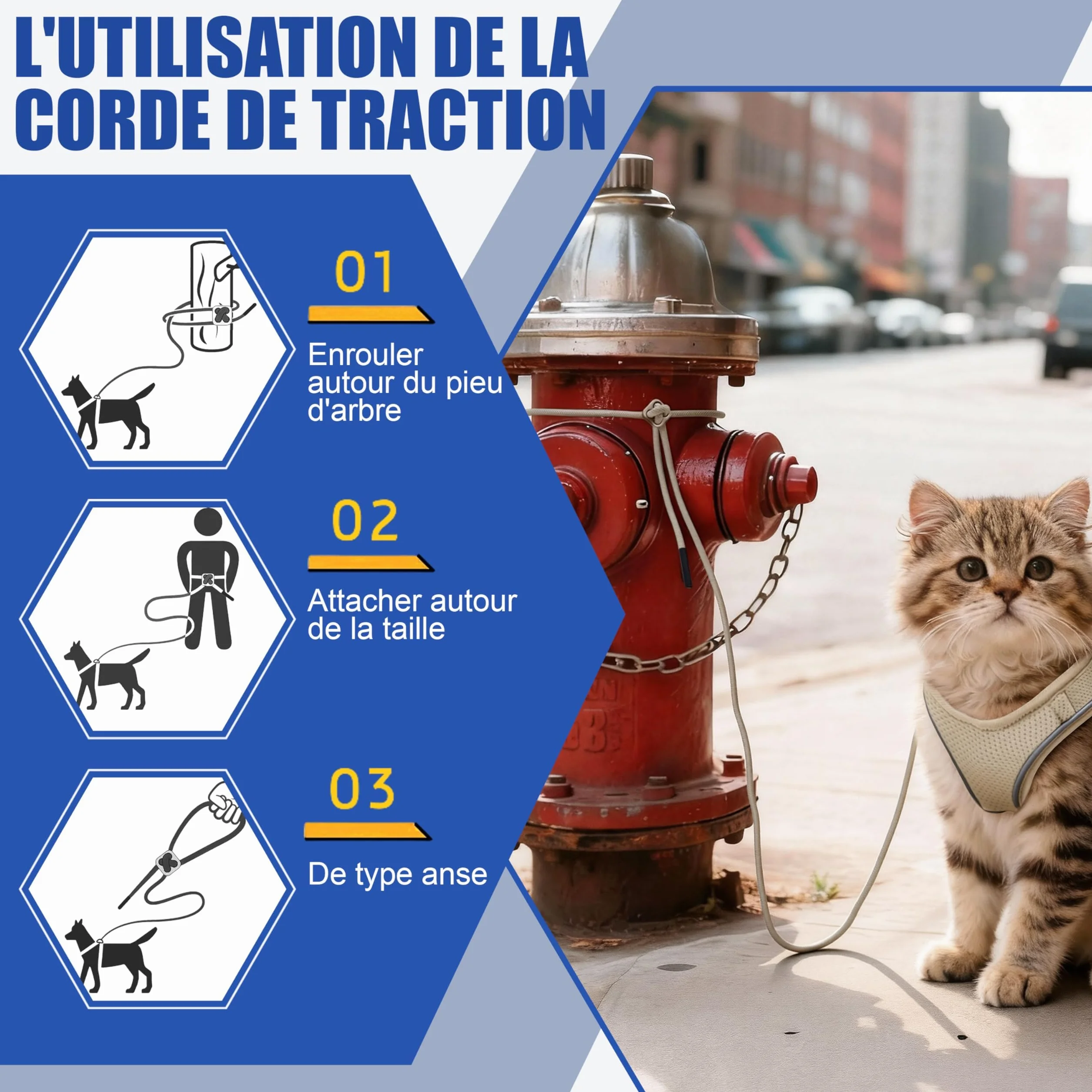 L'UTILISATION DE LA CORDE DE TRACTION

01

Enrouler autour du pieu d'arbre

02

Attacher autour de la taille

03

De type anse